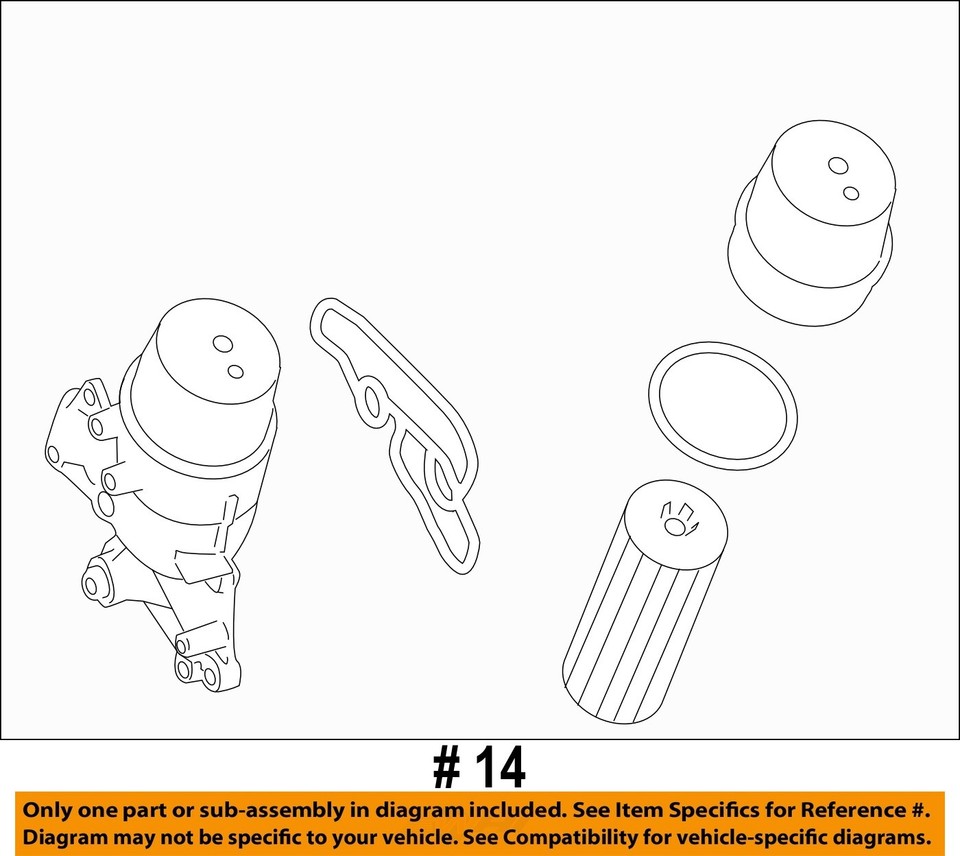 # 14

Only one part or sub-assembly in diagram included. See Item Specifics for Reference #.
Diagram may not be specific to your vehicle. See Compatibility for vehicle-specific diagrams.