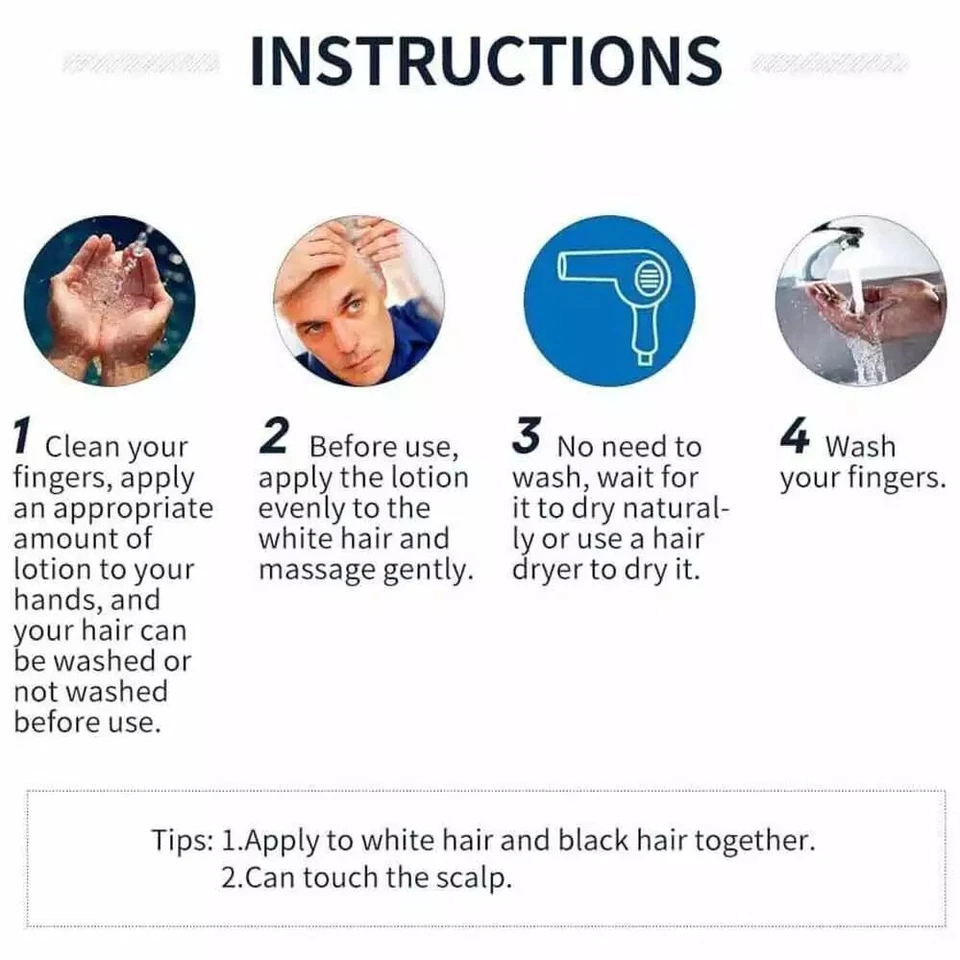 INSTRUCTIONS

1 Clean your fingers, apply an appropriate amount of lotion to your hands, and your hair can be washed or not washed before use.

2 Before use, apply the lotion evenly to the white hair and massage gently.

3 No need to wash, wait for it to dry naturally or use a hair dryer to dry it.

4 Wash your fingers.

Tips: 1.Apply to white hair and black hair together.
2.Can touch the scalp.