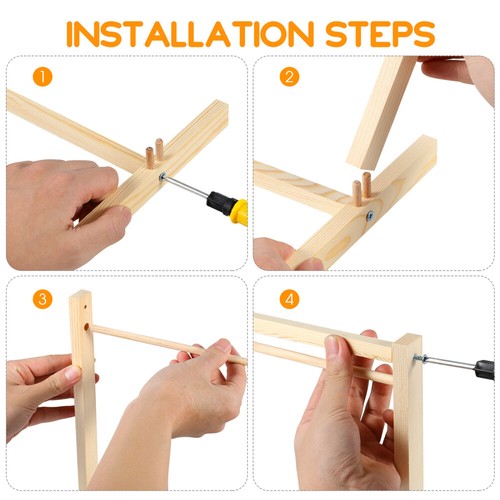 INSTALLATION STEPS

1

2

3

4