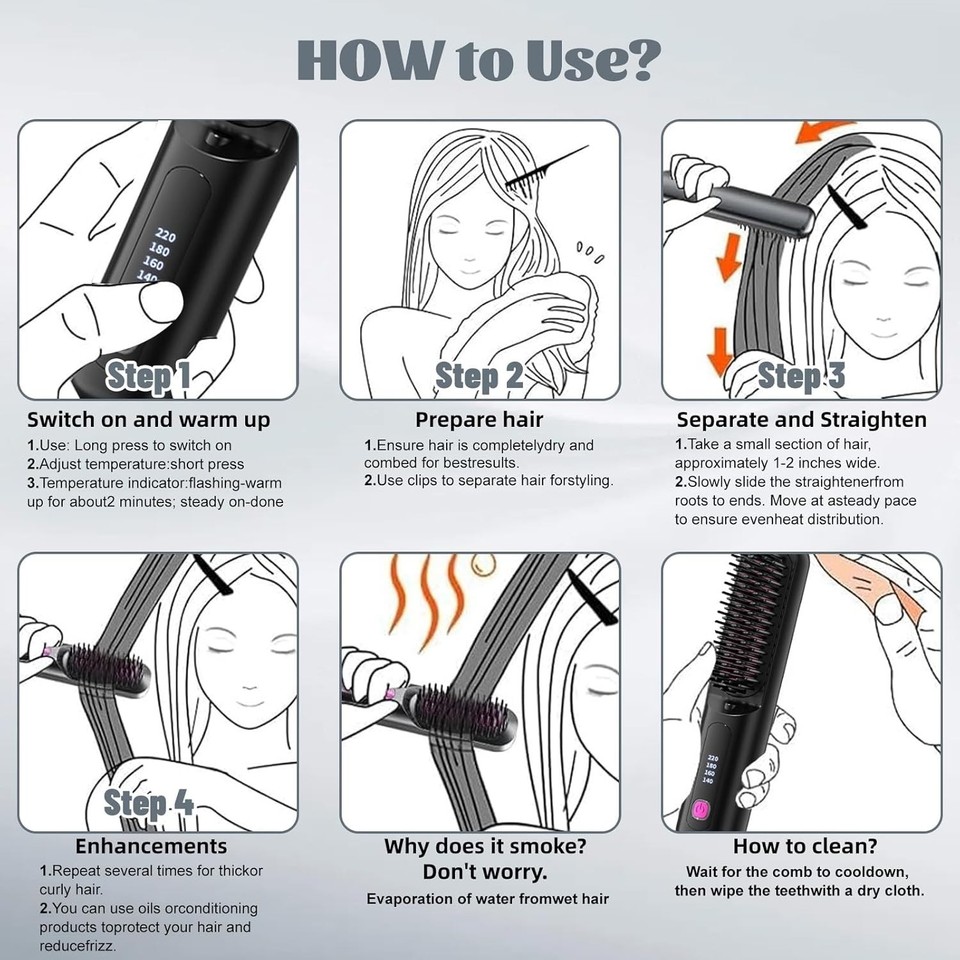 HOW to Use?

220
180
160
140

Step 1

Switch on and warm up

1.Use: Long press to switch on
2.Adjust temperature:short press
3.Temperature indicator:flashing-warm up for about2 minutes; steady on-done

Step 2

Prepare hair

1.Ensure hair is completelydry and combed for bestresults.
2.Use clips to separate hair forstyling.

Step 3

Separate and Straighten

1.Take a small section of hair, approximately 1-2 inches wide.
2.Slowly slide the straightenerfrom roots to ends. Move at asteady pace to ensure evenheat distribution.

Step 4

Enhancements

1.Repeat several times for thickor curly hair.
2.You can use oils orconditioning products toprotect your hair and reducefrizz.

Why does it smoke?
Don't worry.

Evaporation of water fromwet hair

220
180
160
140

How to clean?

Wait for the comb to cooldown, then wipe the teethwith a dry cloth.