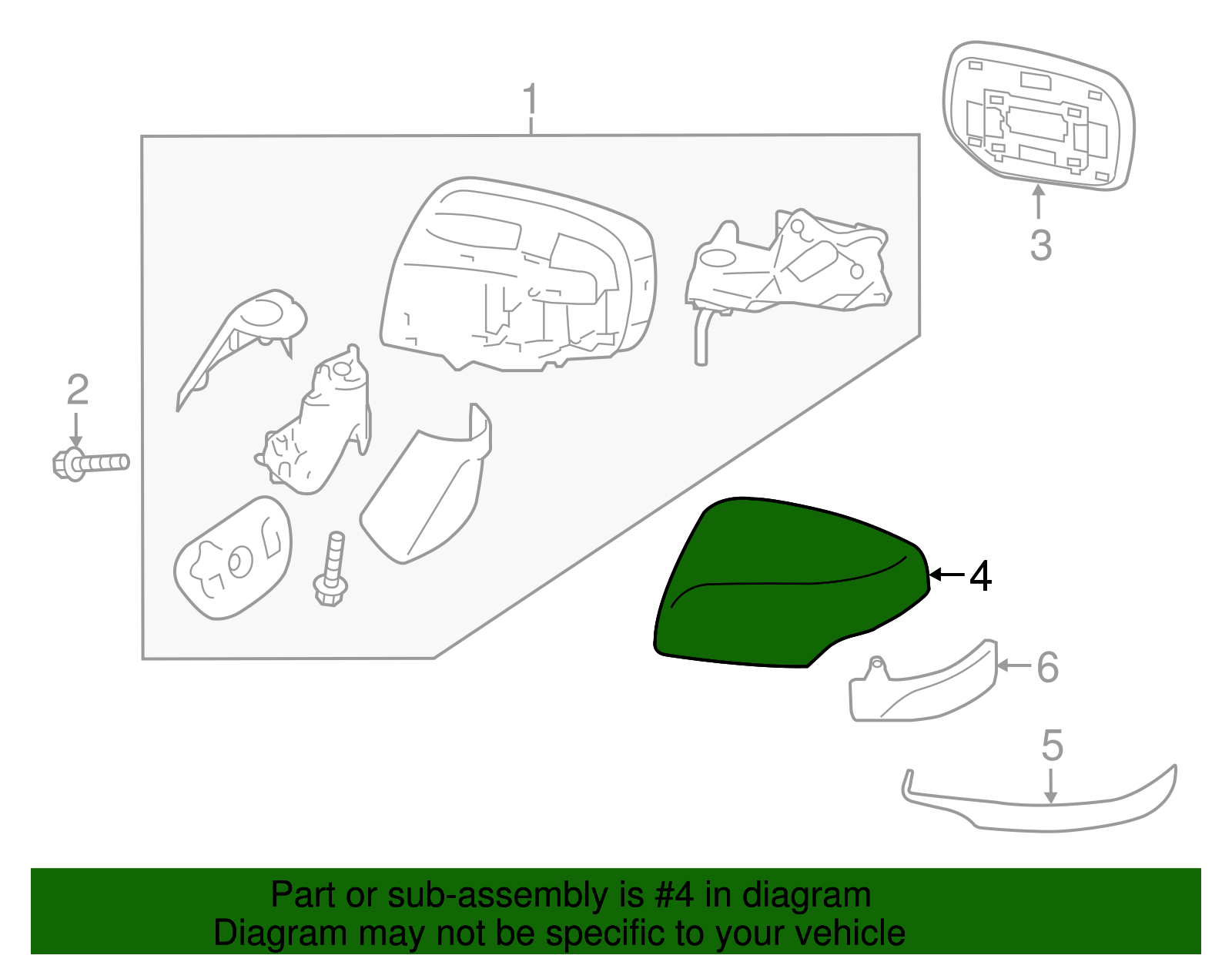 1
3
2
4
6
5

Part or sub-assembly is #4 in diagram
Diagram may not be specific to your vehicle