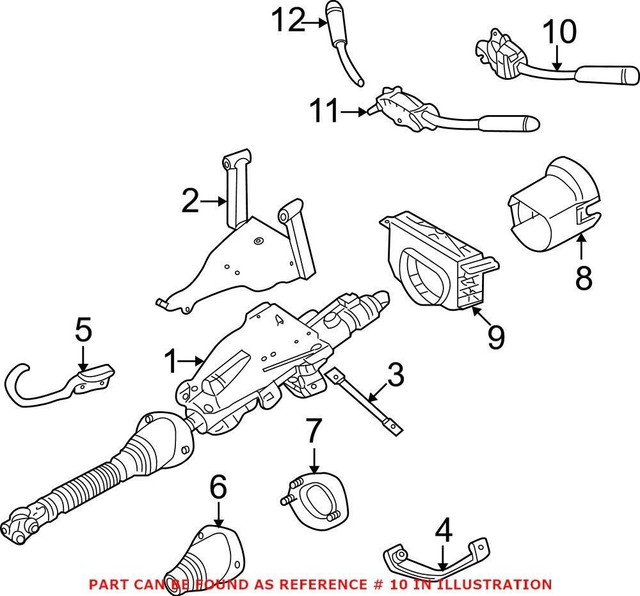 12
10
11
2
8
9
5
1
3
7
6
4
PART CAN BE FOUND AS REFERENCE # 10 IN ILLUSTRATION