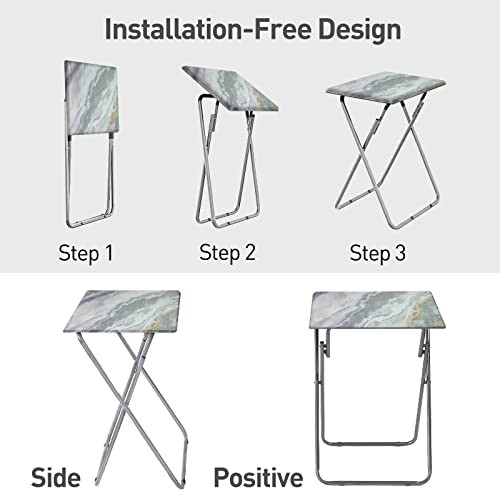 Installation-Free Design

Step 1

Step 2

Step 3

Side

Positive