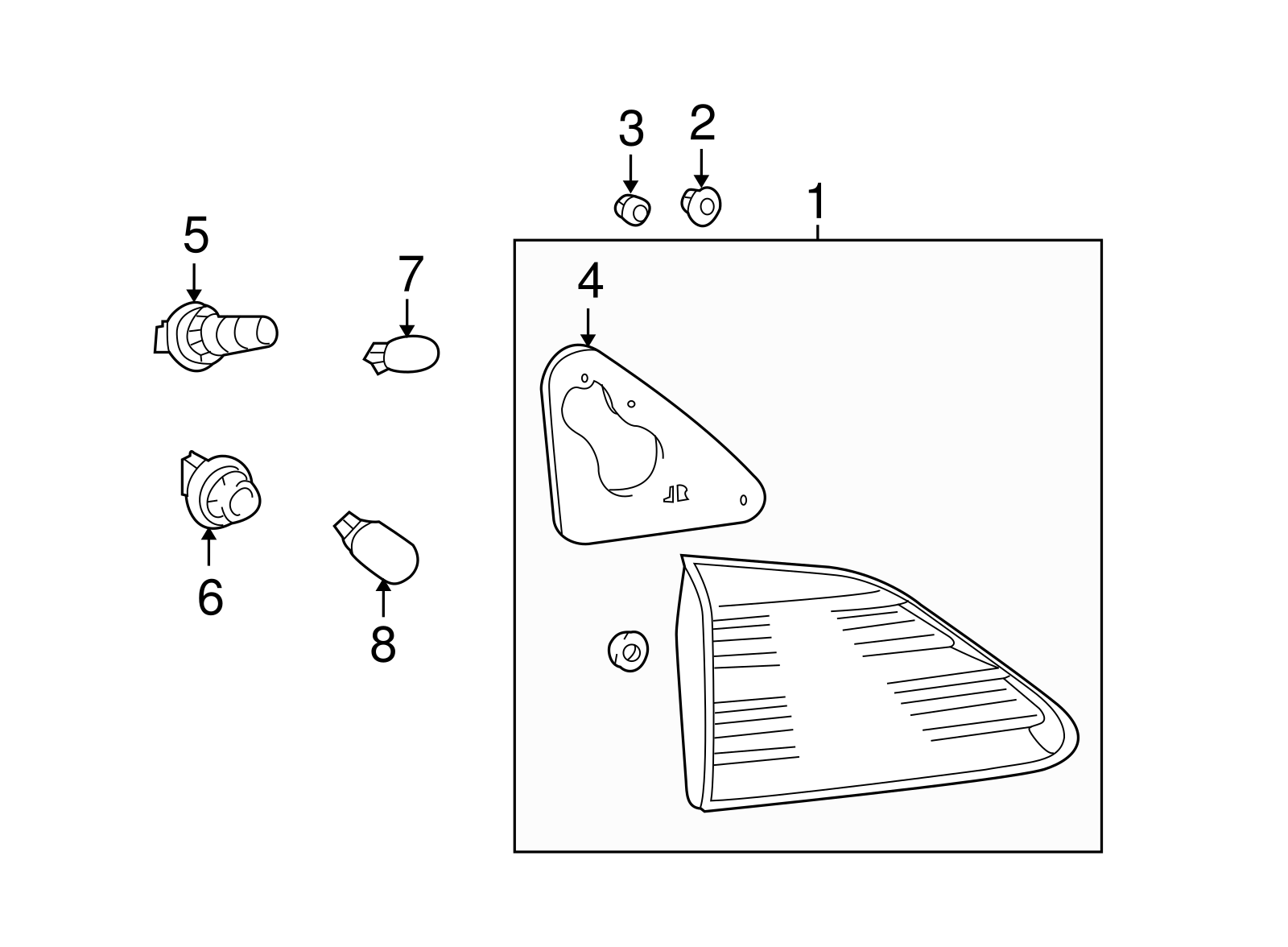 3
2
1
5
7
4
6
8