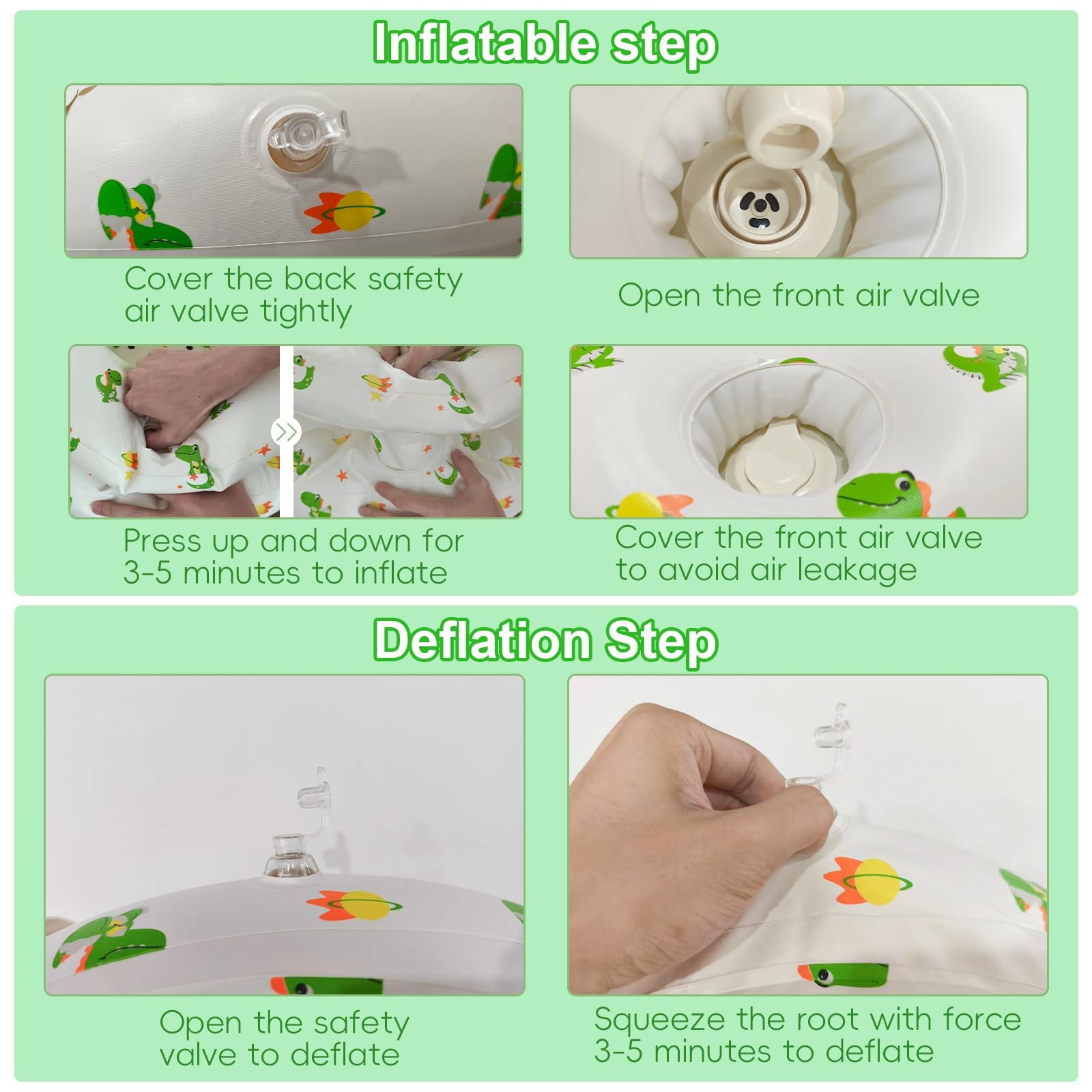 Inflatable step

Cover the back safety air valve tightly

Open the front air valve

Press up and down for 3-5 minutes to inflate

Cover the front air valve to avoid air leakage

Deflation Step

Open the safety valve to deflate

Squeeze the root with force 3-5 minutes to deflate