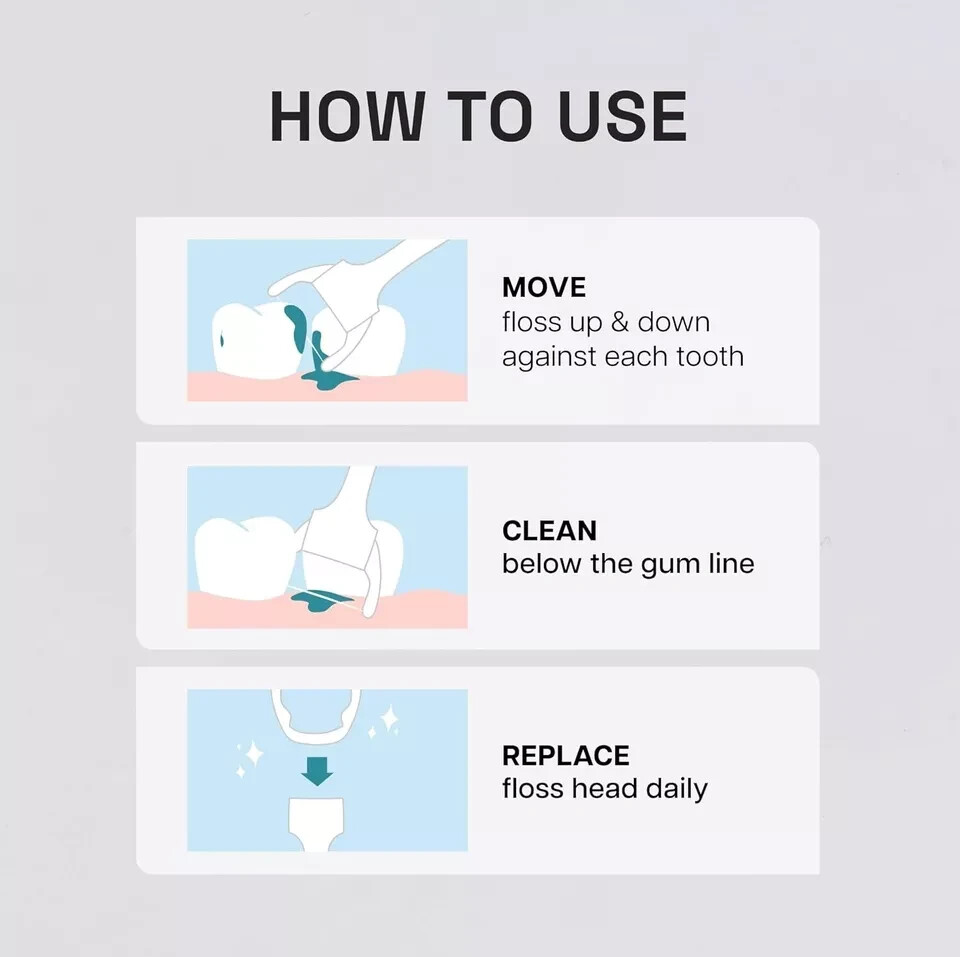 HOW TO USE

MOVE
floss up & down against each tooth

CLEAN
below the gum line

REPLACE
floss head daily