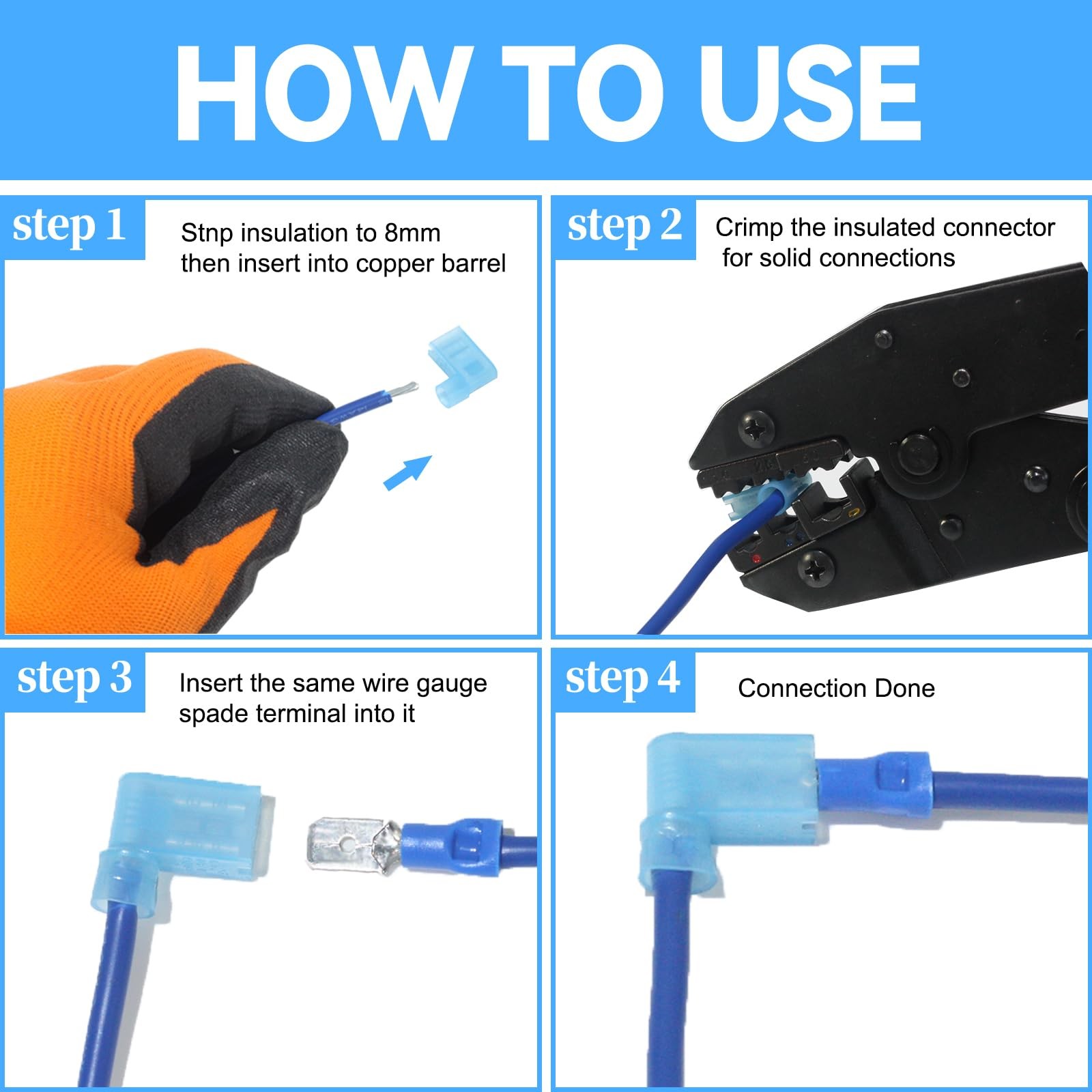 HOW TO USE

step 1

Stnp insulation to 8mm then insert into copper barrel

step 2

Crimp the insulated connector for solid connections

step 3

Insert the same wire gauge spade terminal into it

step 4

Connection Done