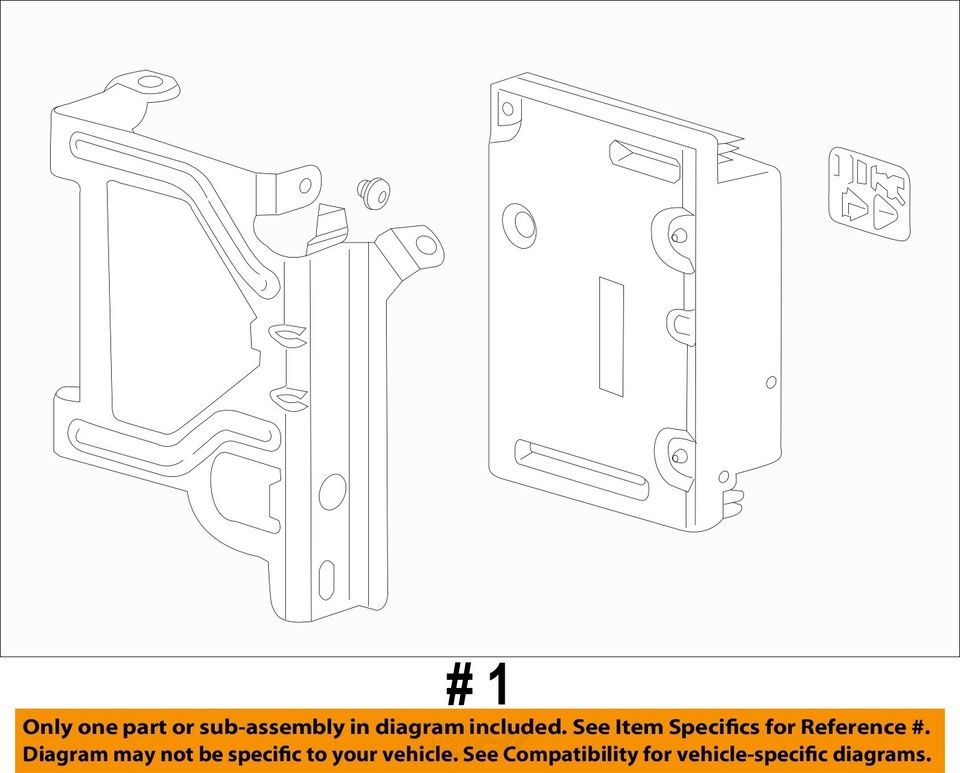 # 1

Only one part or sub-assembly in diagram included. See Item Specifics for Reference #.
Diagram may not be specific to your vehicle. See Compatibility for vehicle-specific diagrams.