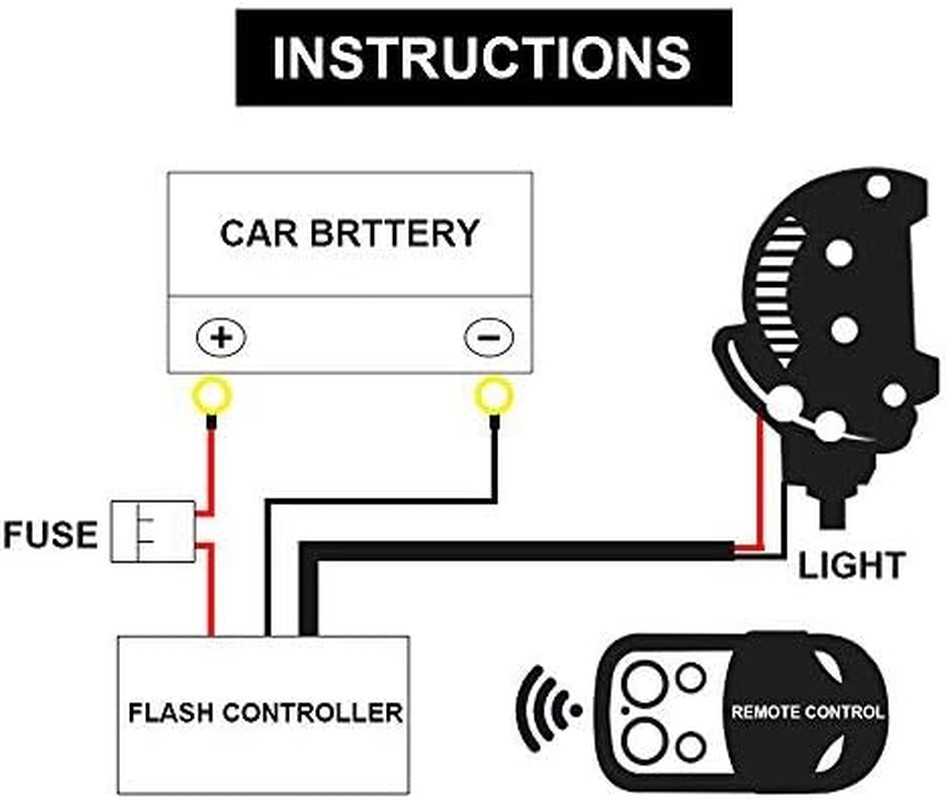 INSTRUCTIONS

CAR BRTTERY

+

−

FUSE

LIGHT

FLASH CONTROLLER

REMOTE CONTROL