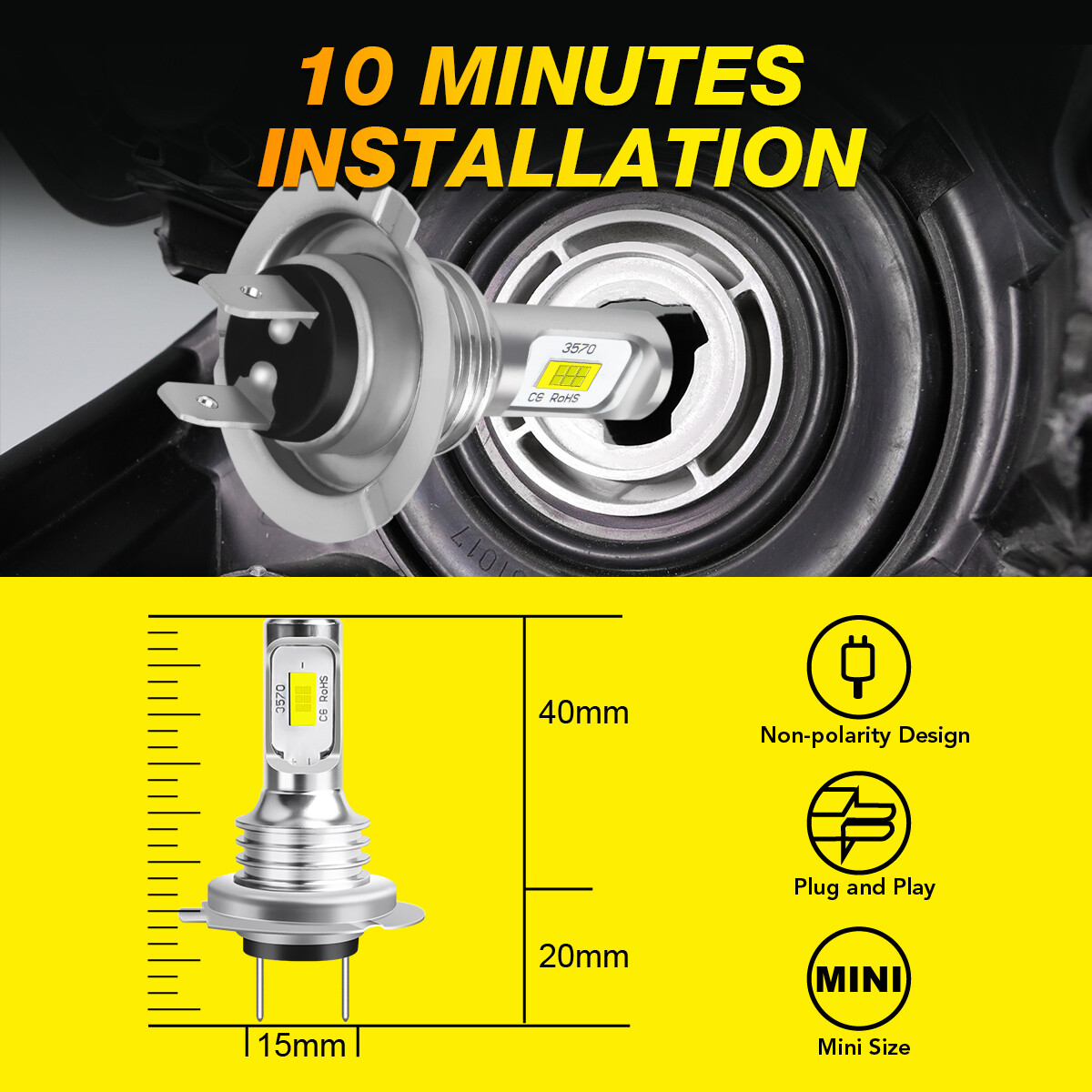 10 MINUTES INSTALLATION

3570
CE RoHS

3570
CE RoHS

40mm

20mm

15mm

Non-polarity Design

Plug and Play

MINI

Mini Size