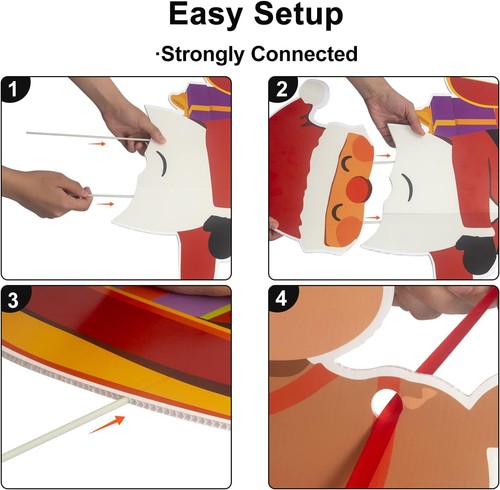 Easy Setup

·Strongly Connected

1

2

3

4