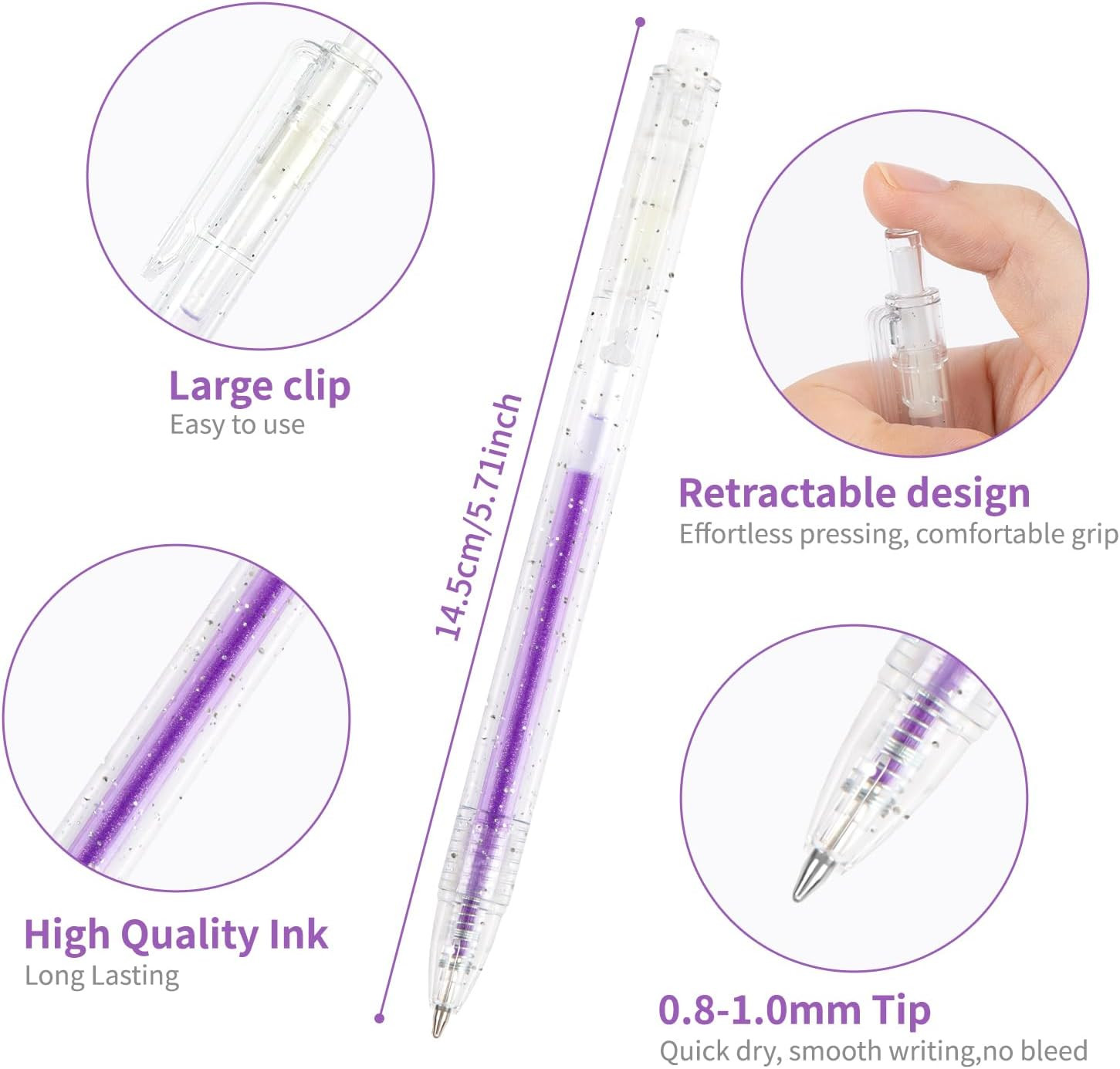 Large clip
Easy to use

14.5cm/5.71inch

Retractable design
Effortless pressing, comfortable grip

High Quality Ink
Long Lasting

0.8-1.0mm Tip
Quick dry, smooth writing,no bleed