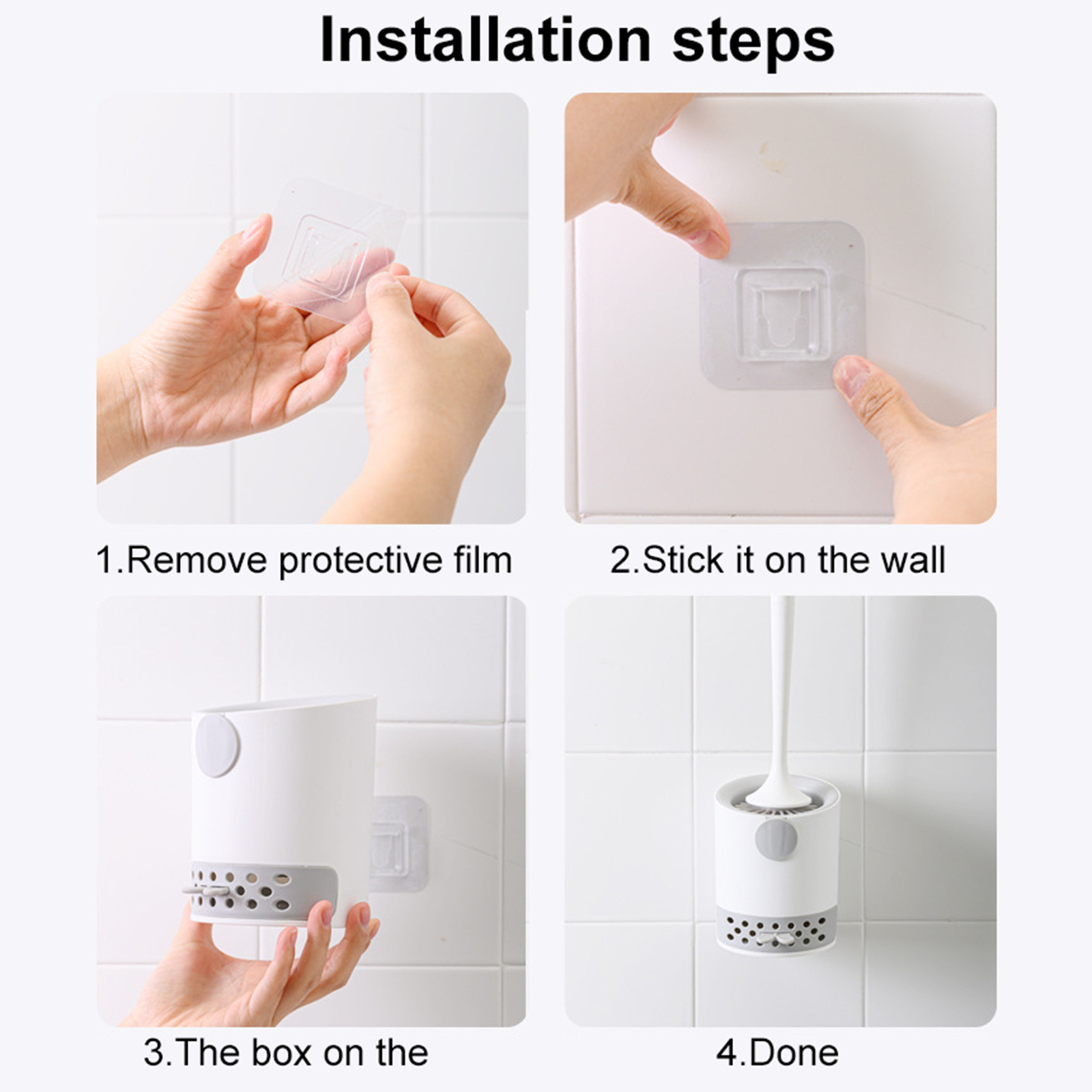 Installation steps

1.Remove protective film

2.Stick it on the wall

3.The box on the

4.Done