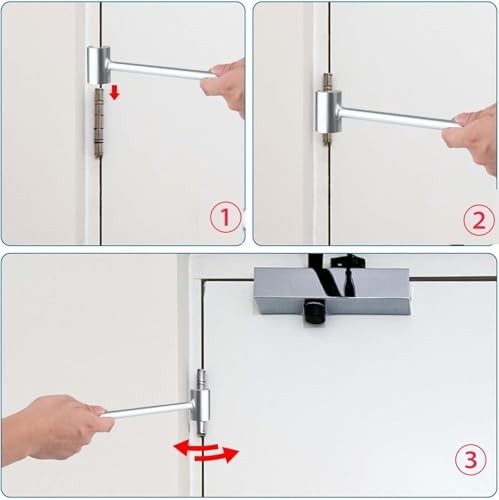 1

2

3