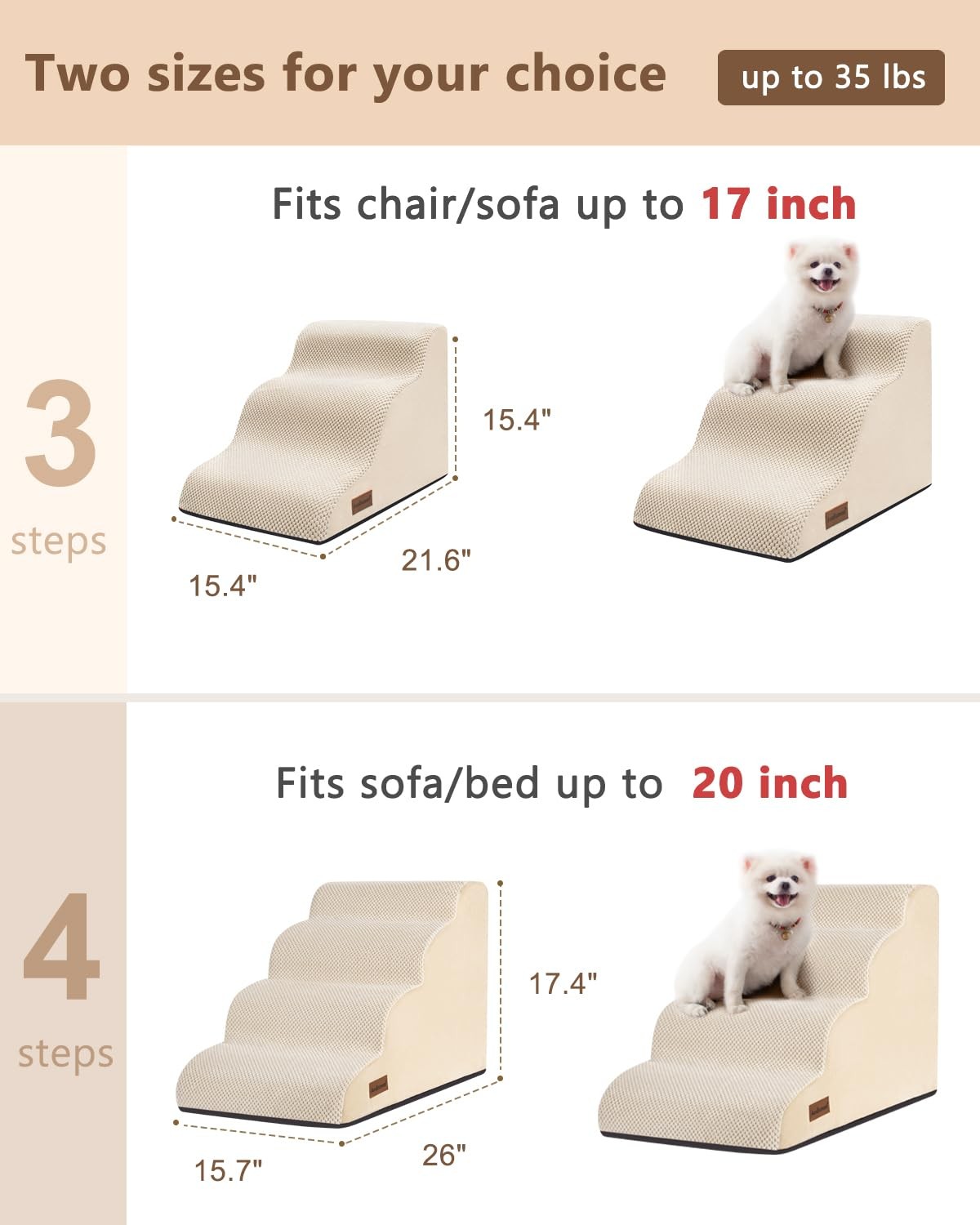 Two sizes for your choice

up to 35 lbs

3 steps

Fits chair/sofa up to 17 inch

15.4"

15.4"

21.6"

4 steps

Fits sofa/bed up to 20 inch

17.4"

15.7"

26"