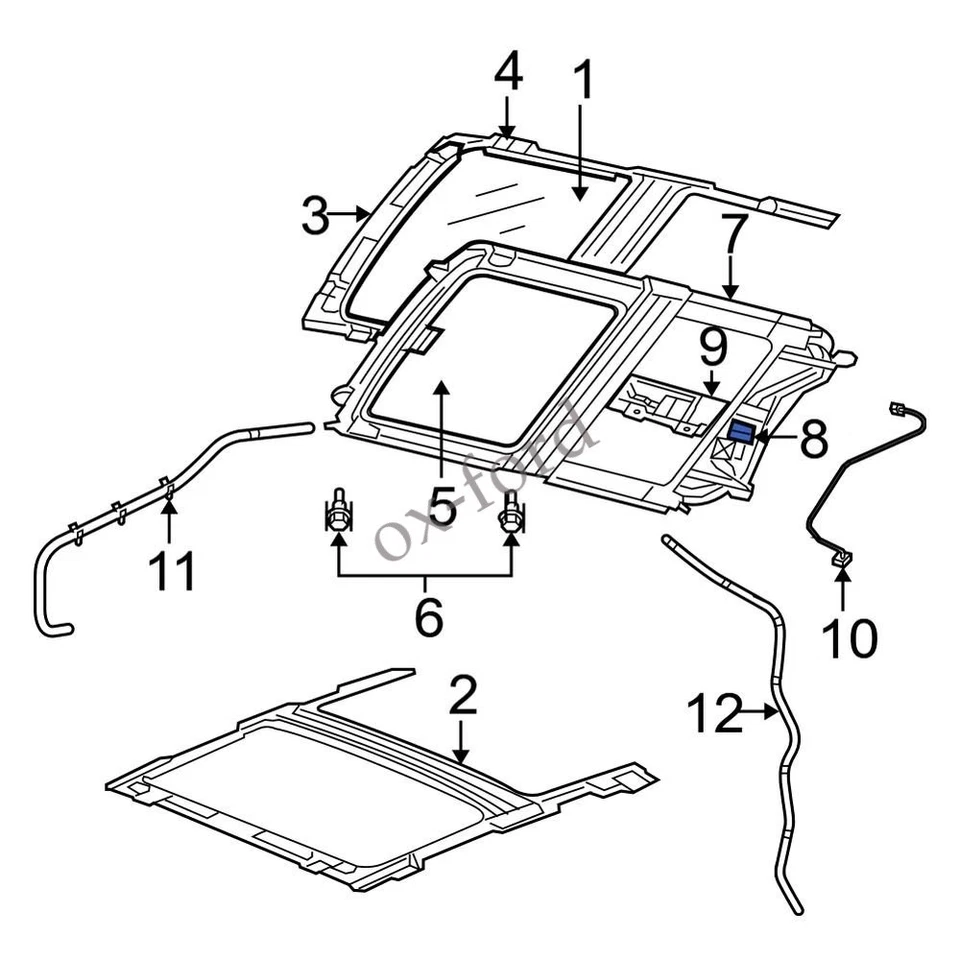 4
1
3
7
9
8
5
ox-ford
11
6
10
2
12