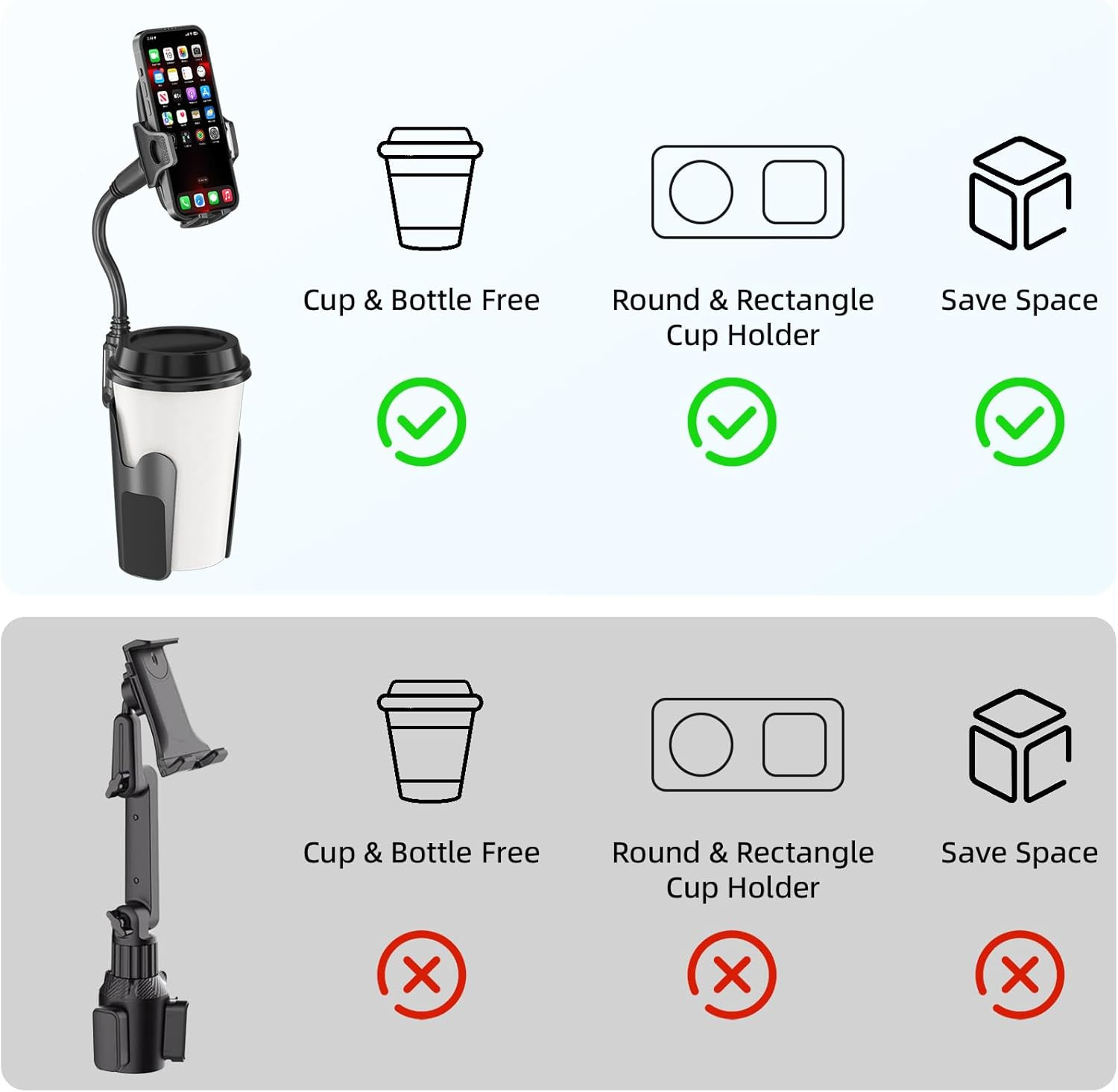 Cup & Bottle Free

Round & Rectangle Cup Holder

Save Space

Cup & Bottle Free

Round & Rectangle Cup Holder

Save Space