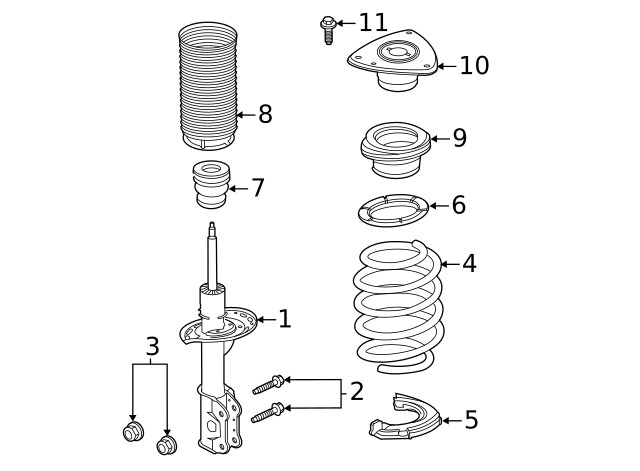 11
10
8
9
7
6
4
1
3
2
5