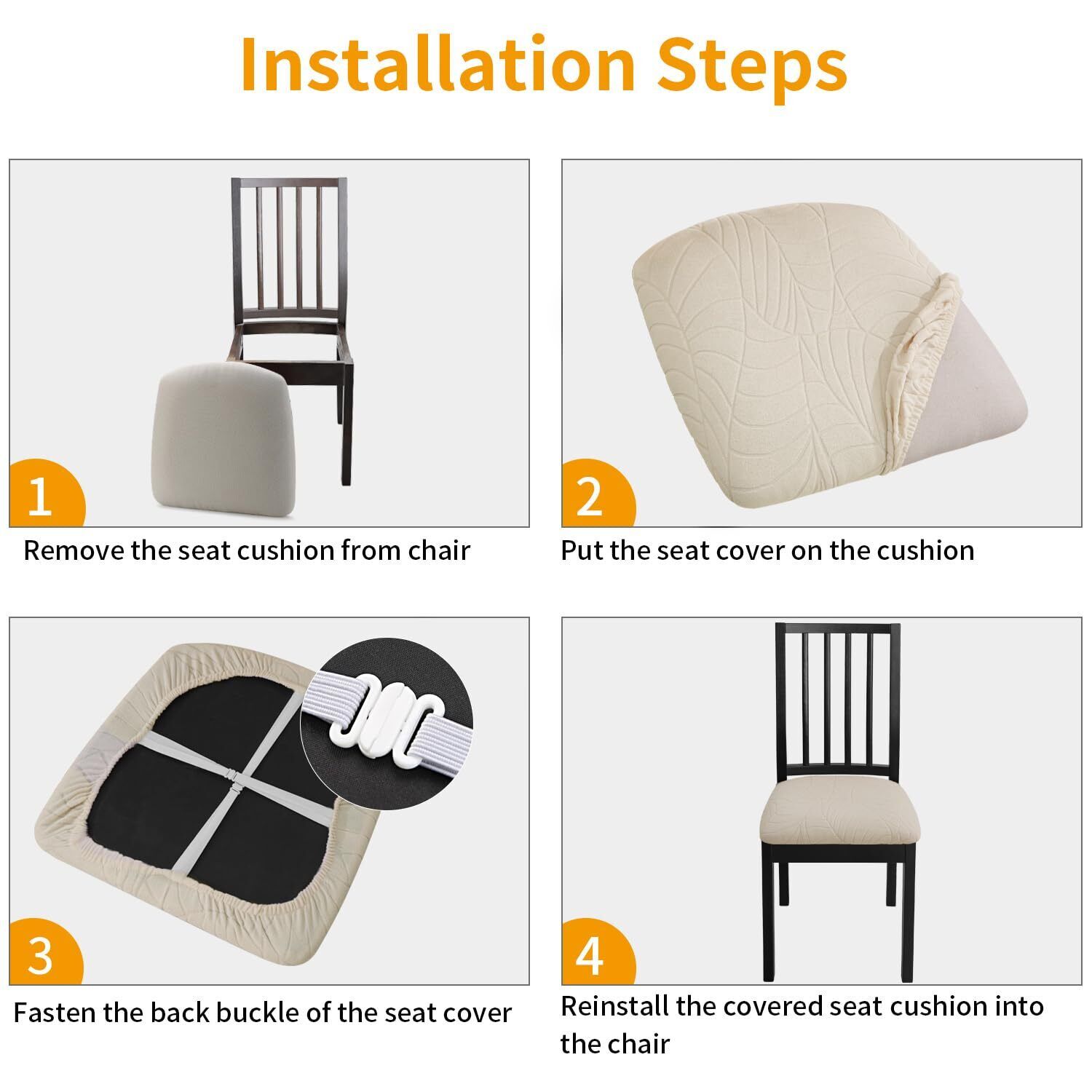 Installation Steps

1

Remove the seat cushion from chair

2

Put the seat cover on the cushion

3

Fasten the back buckle of the seat cover

4

Reinstall the covered seat cushion into the chair