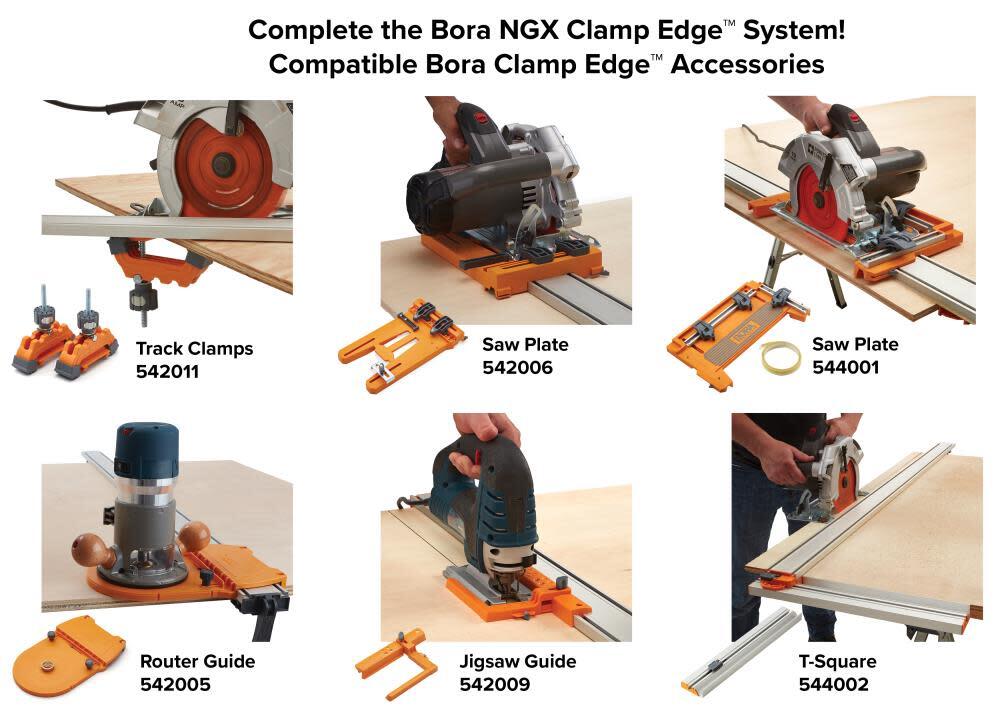 Complete the Bora NGX Clamp Edge™ System!
Compatible Bora Clamp Edge™ Accessories

Track Clamps
542011

Saw Plate
542006

Saw Plate
544001

Router Guide
542005

Jigsaw Guide
542009

T-Square
544002