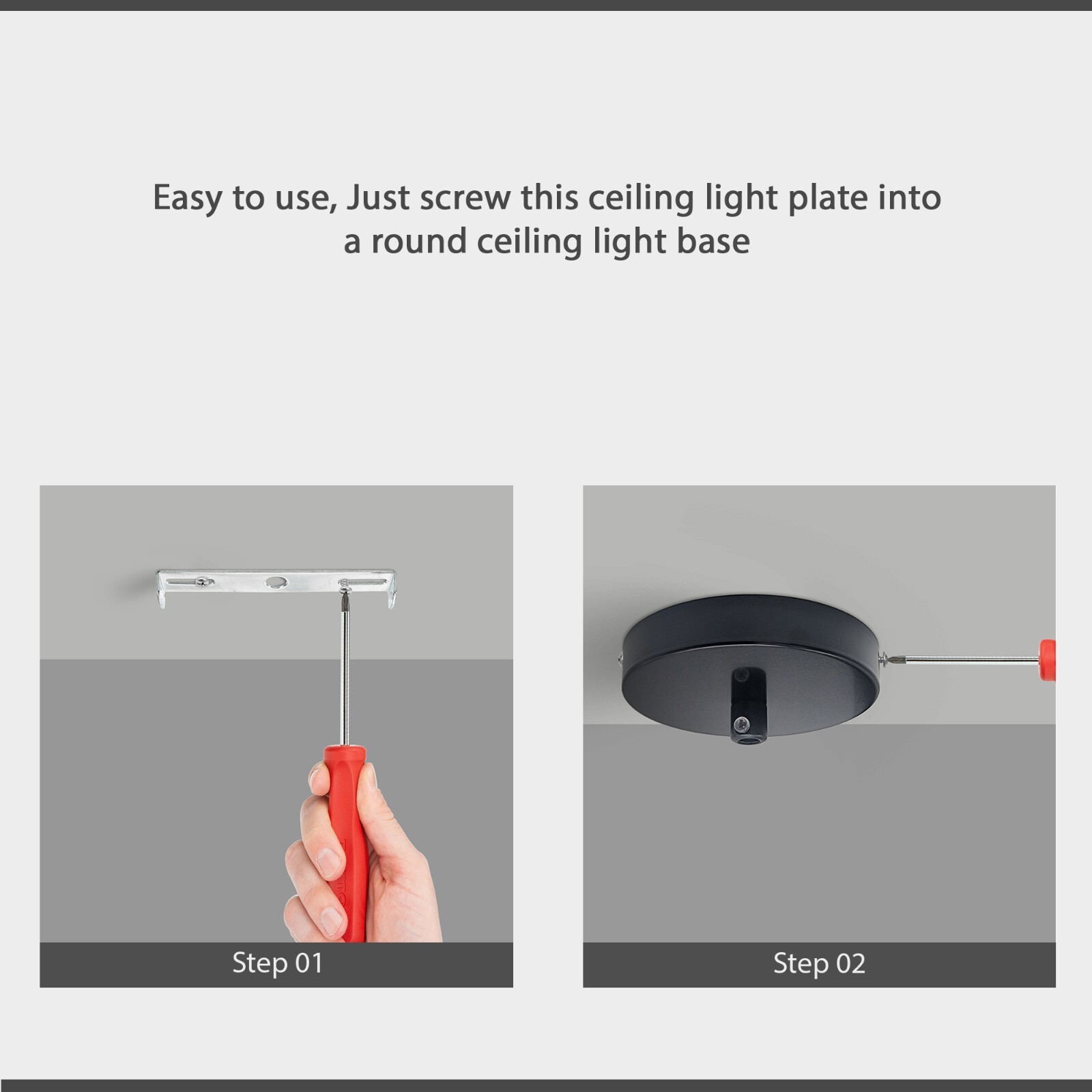 Easy to use, Just screw this ceiling light plate into a round ceiling light base

Step 01

Step 02