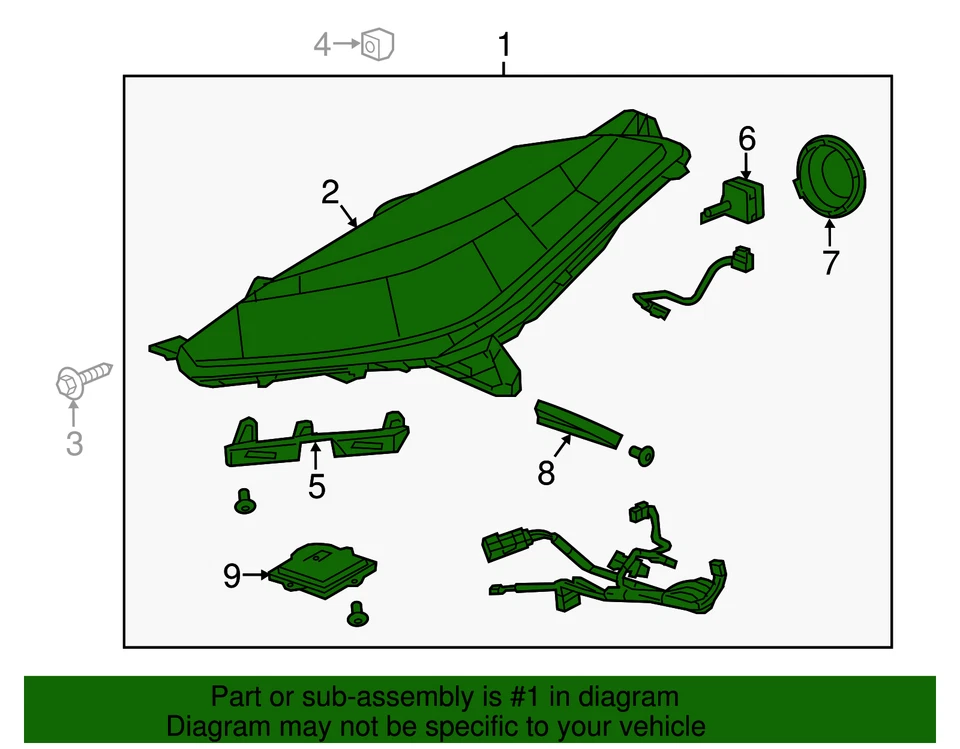 4
1
2
6
7
3
5
8
9

Part or sub-assembly is #1 in diagram
Diagram may not be specific to your vehicle