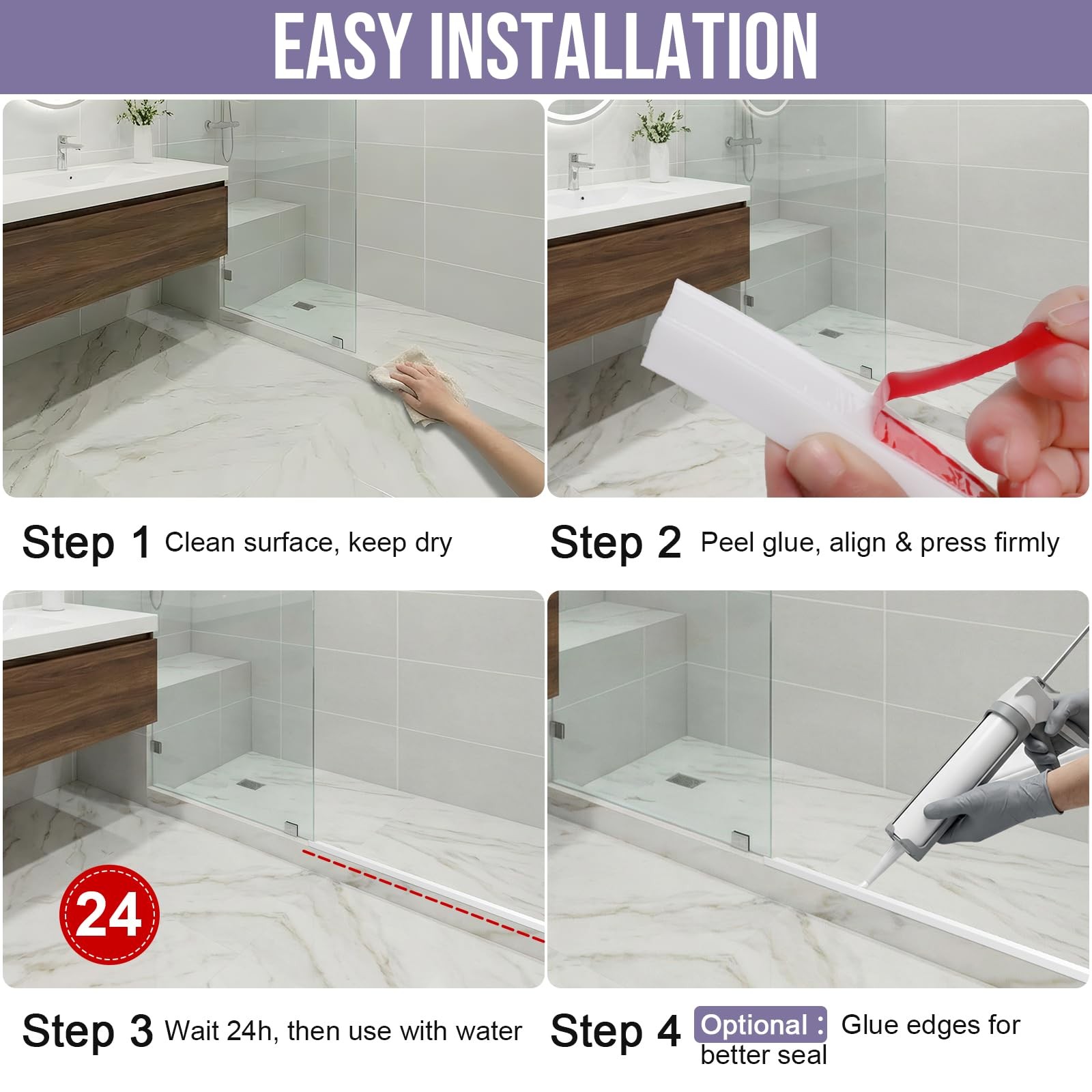 EASY INSTALLATION

Step 1 Clean surface, keep dry

Step 2 Peel glue, align & press firmly

24

Step 3 Wait 24h, then use with water

Step 4 Optional : Glue edges for better seal