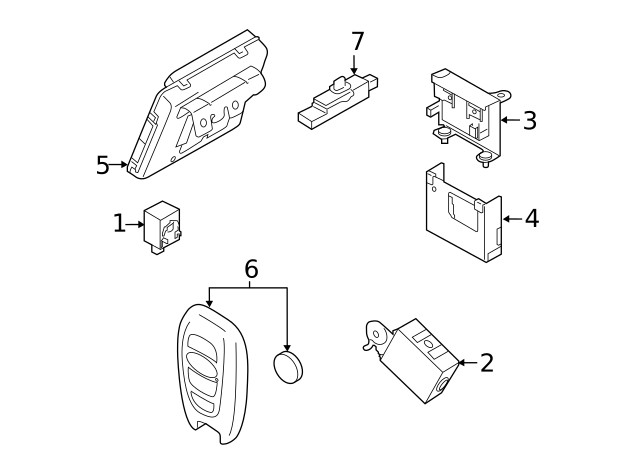 7
3
5
1
4
6
2