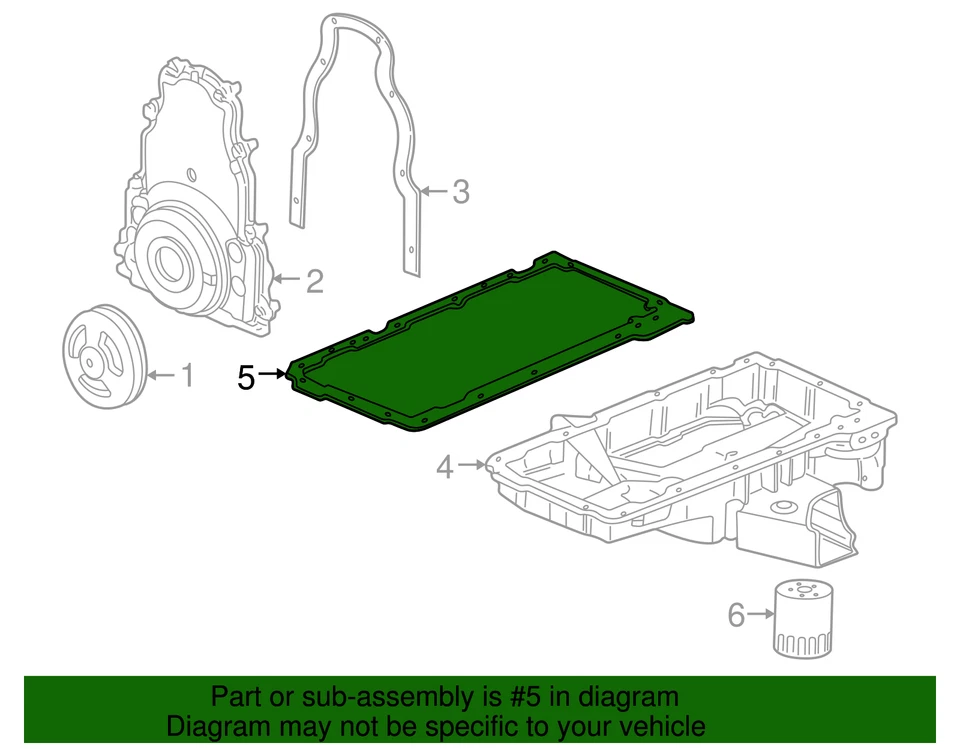 3
2
1
5
4
6

Part or sub-assembly is #5 in diagram
Diagram may not be specific to your vehicle