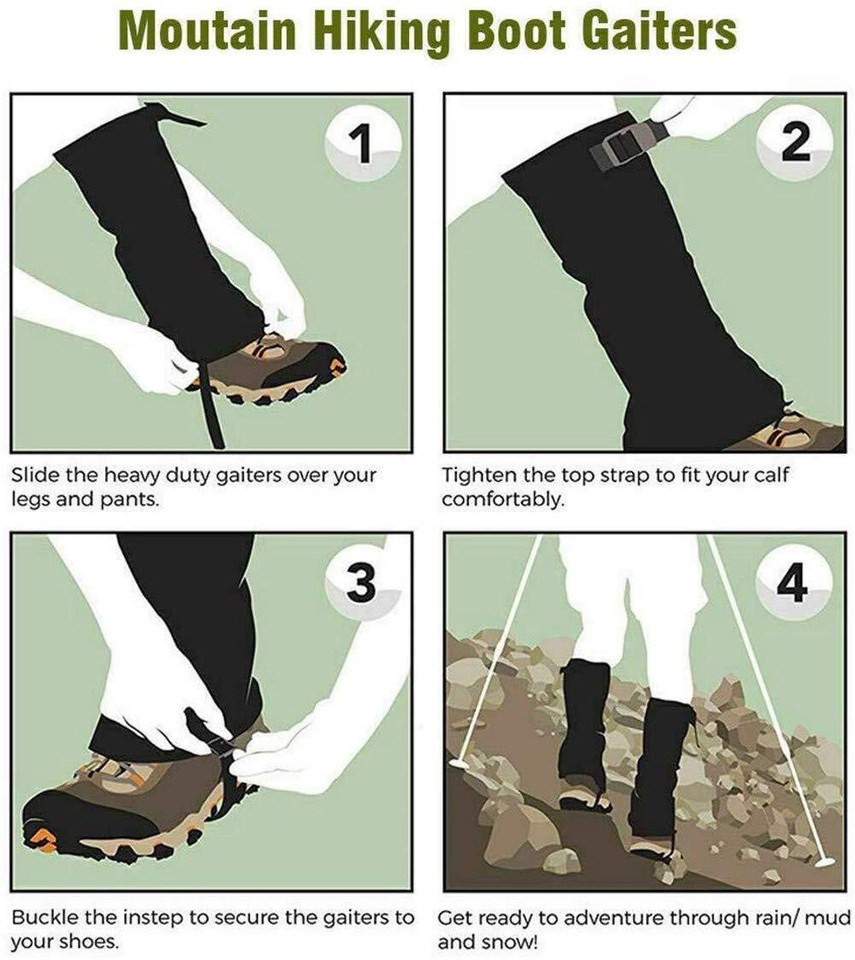 Moutain Hiking Boot Gaiters

1

Slide the heavy duty gaiters over your legs and pants.

2

Tighten the top strap to fit your calf comfortably.

3

Buckle the instep to secure the gaiters to your shoes.

4

Get ready to adventure through rain/ mud and snow!