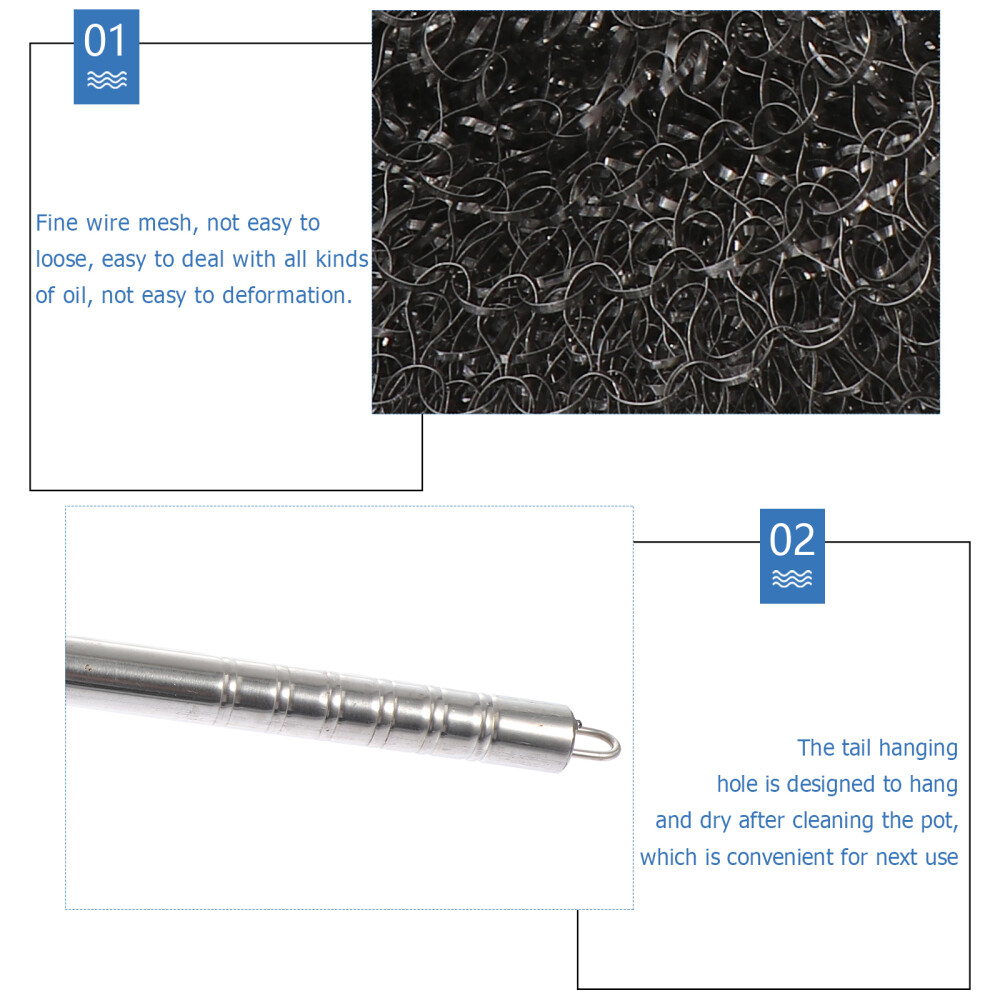 01

Fine wire mesh, not easy to loose, easy to deal with all kinds of oil, not easy to deformation.

02

The tail hanging hole is designed to hang and dry after cleaning the pot, which is convenient for next use