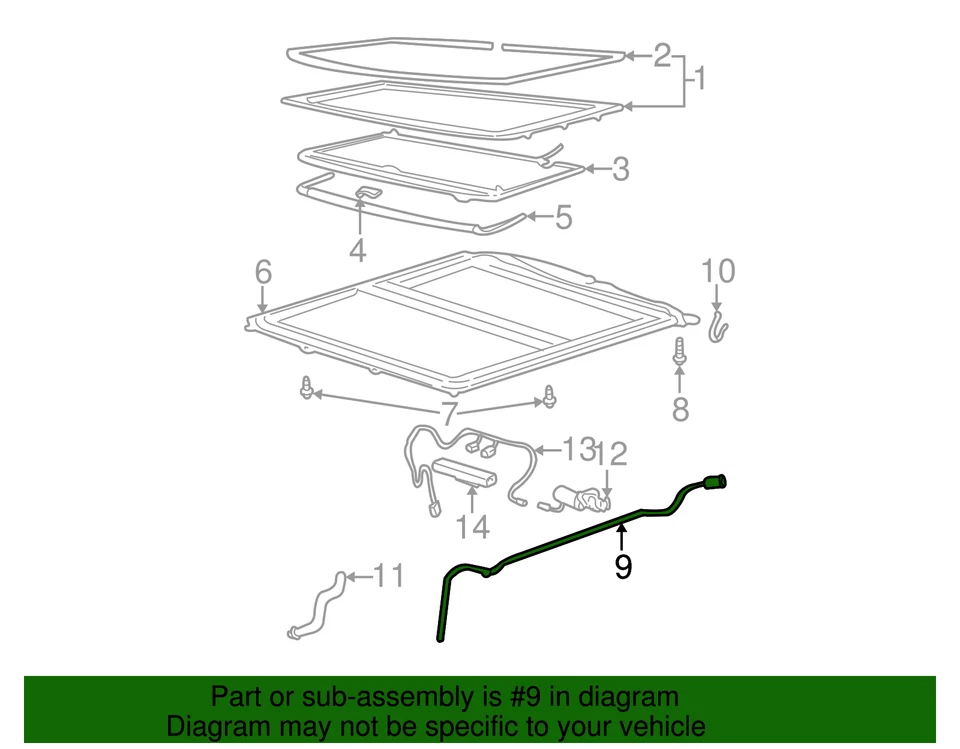 2
1
3
5
4
6
10
8
7
13
12
14
9
11

Part or sub-assembly is #9 in diagram
Diagram may not be specific to your vehicle