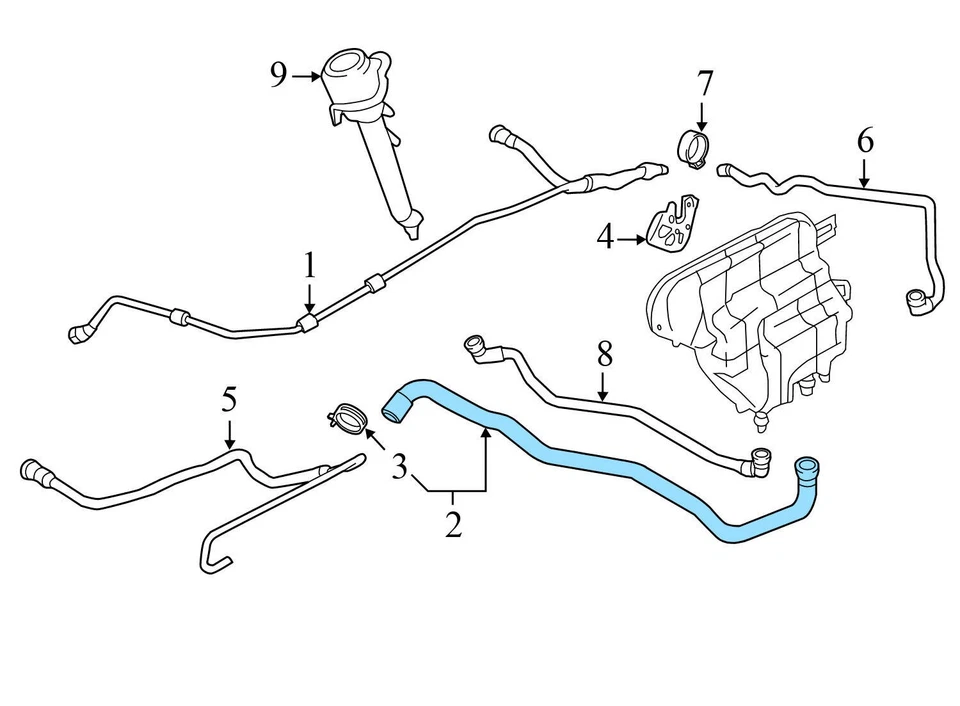 9
7
6
4
1
8
5
3
2