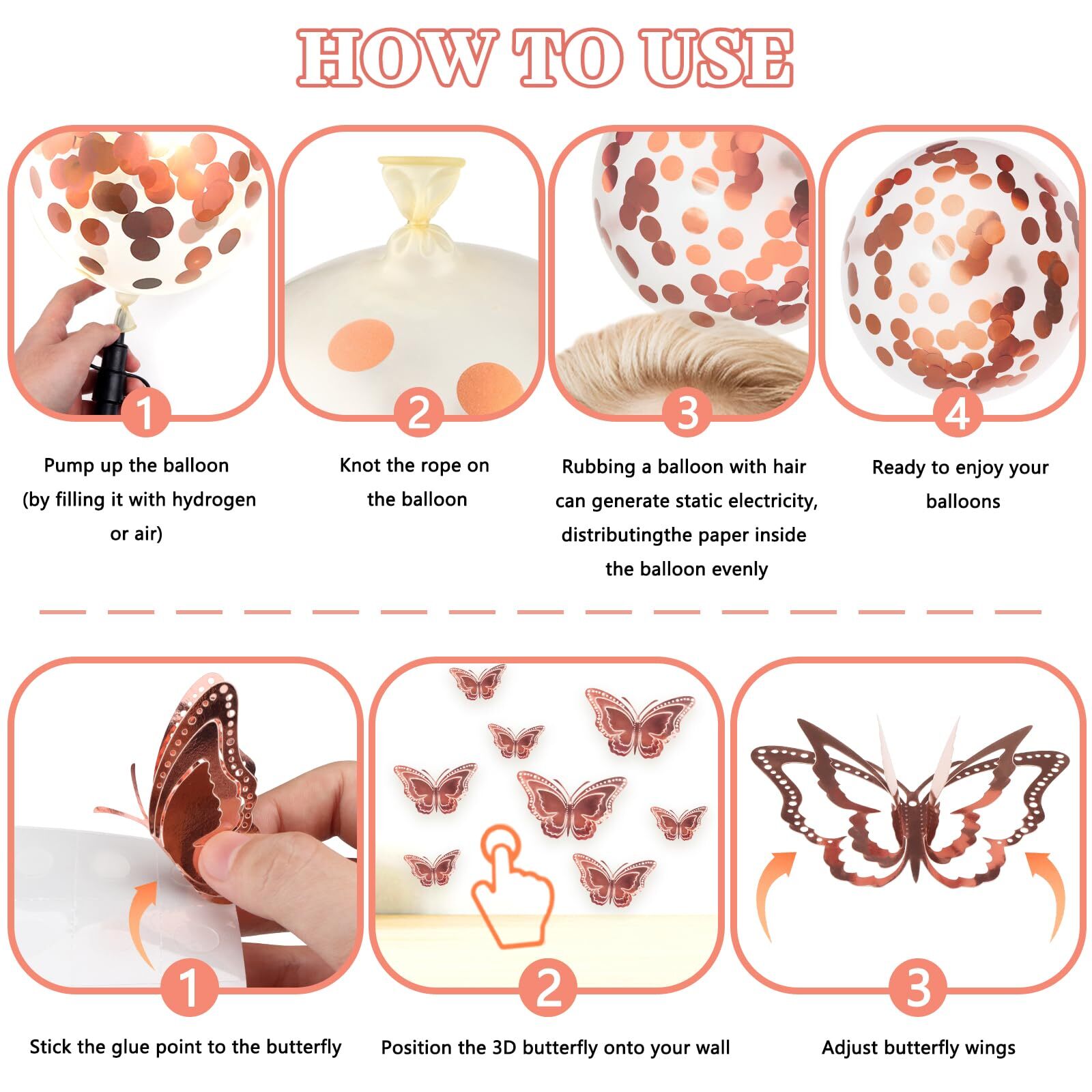 HOW TO USE

1

Pump up the balloon (by filling it with hydrogen or air)

2

Knot the rope on the balloon

3

Rubbing a balloon with hair can generate static electricity, distributingthe paper inside the balloon evenly

4

Ready to enjoy your balloons

1

Stick the glue point to the butterfly

2

Position the 3D butterfly onto your wall

3

Adjust butterfly wings