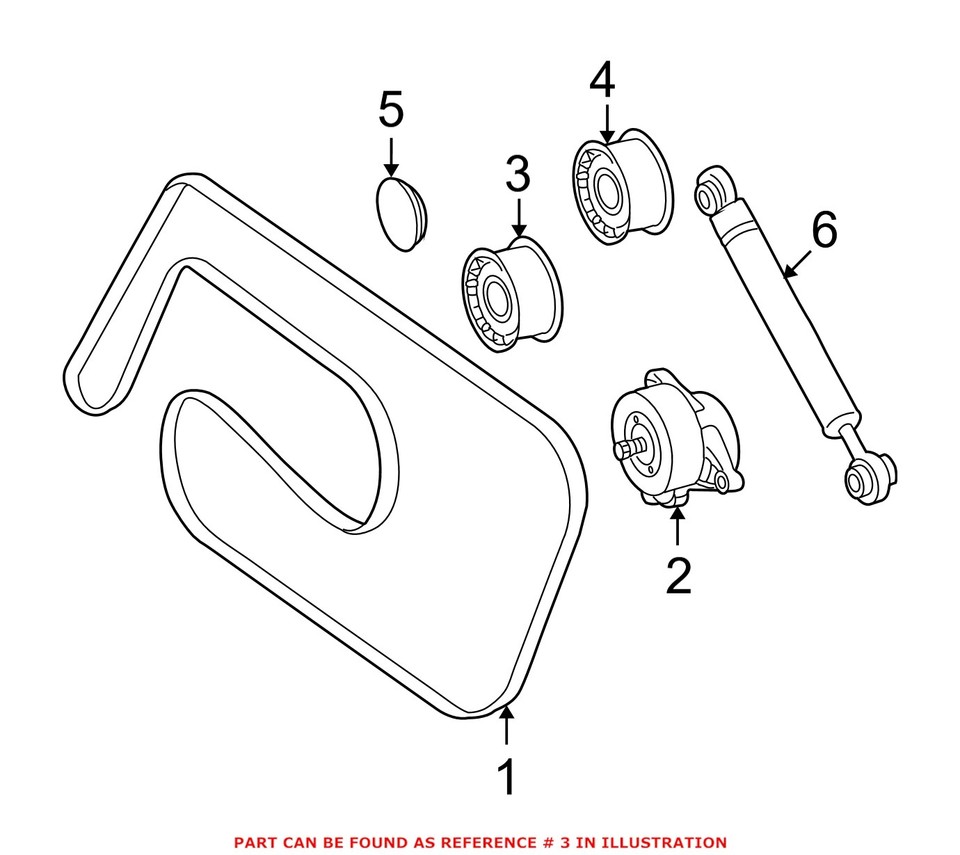 5

4

3

6

2

1

PART CAN BE FOUND AS REFERENCE # 3 IN ILLUSTRATION