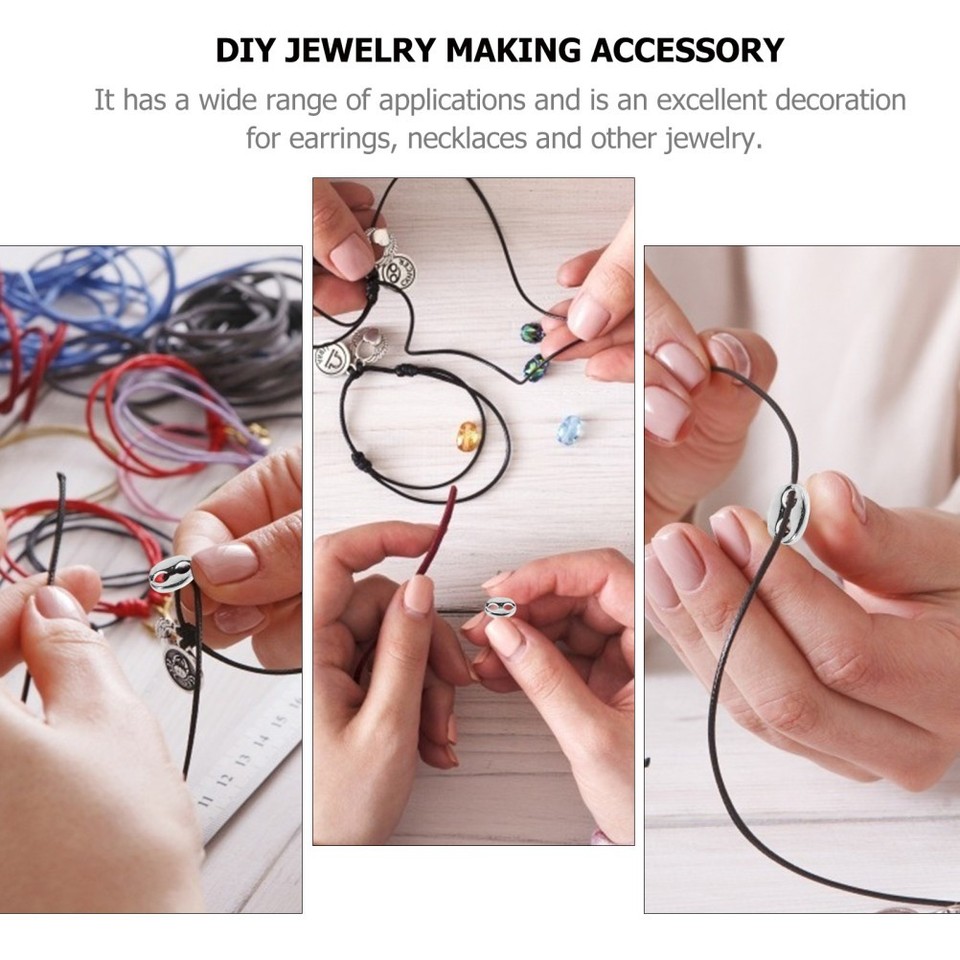 DIY JEWELRY MAKING ACCESSORY

It has a wide range of applications and is an excellent decoration for earrings, necklaces and other jewelry.

11 12 13 14 15 16