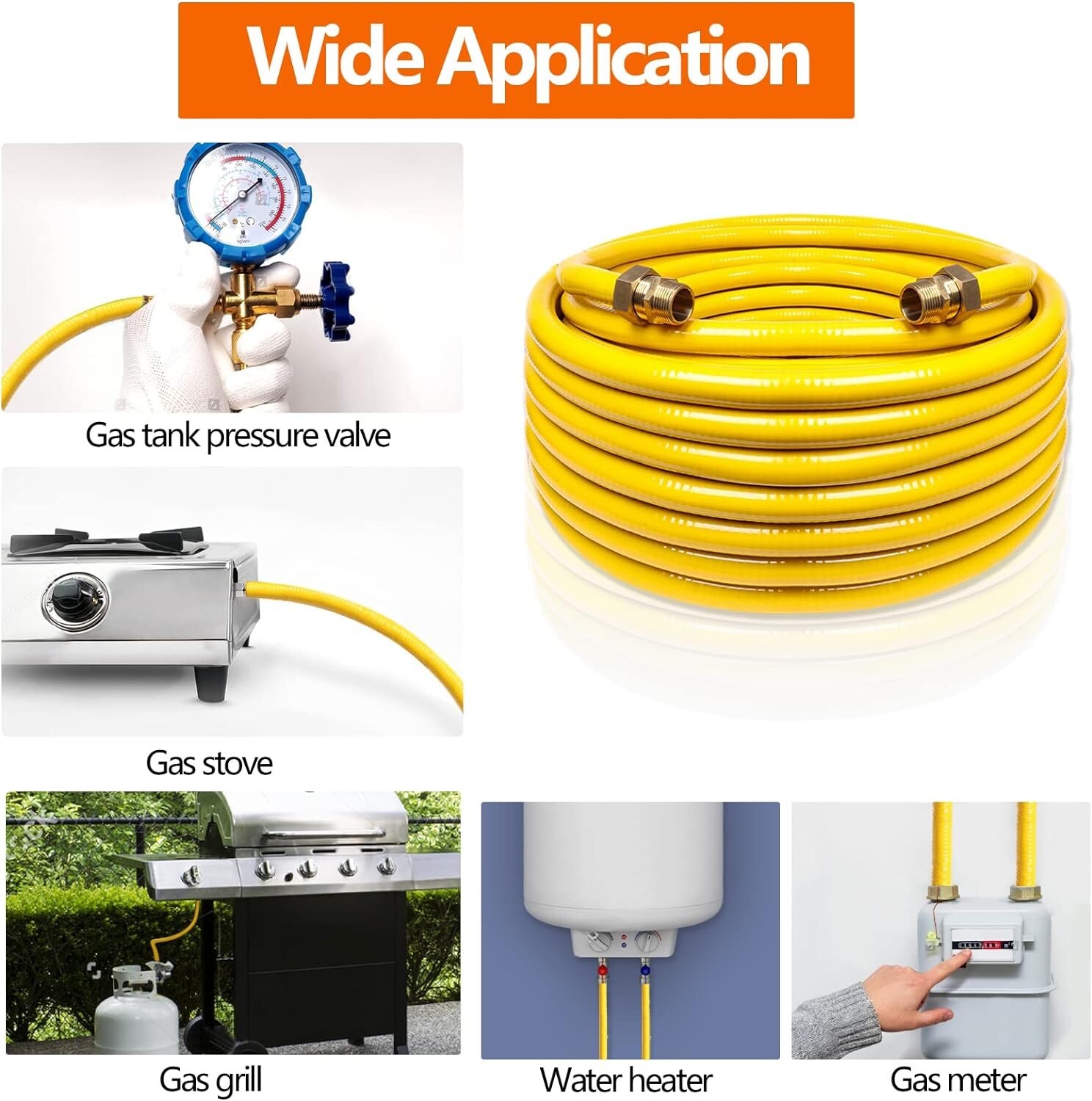 Wide Application

Gas tank pressure valve

Gas stove

Gas grill

Water heater

Gas meter