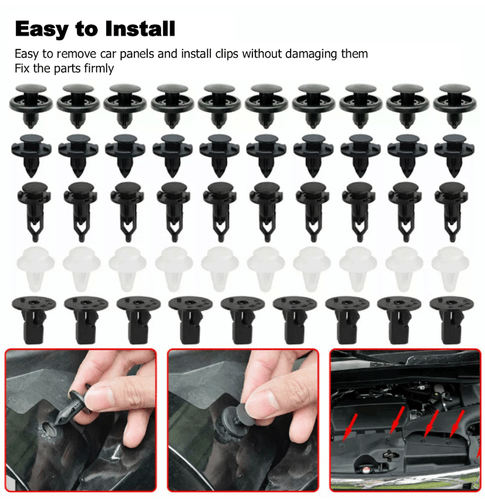 Easy to Install

Easy to remove car panels and install clips without damaging them
Fix the parts firmly