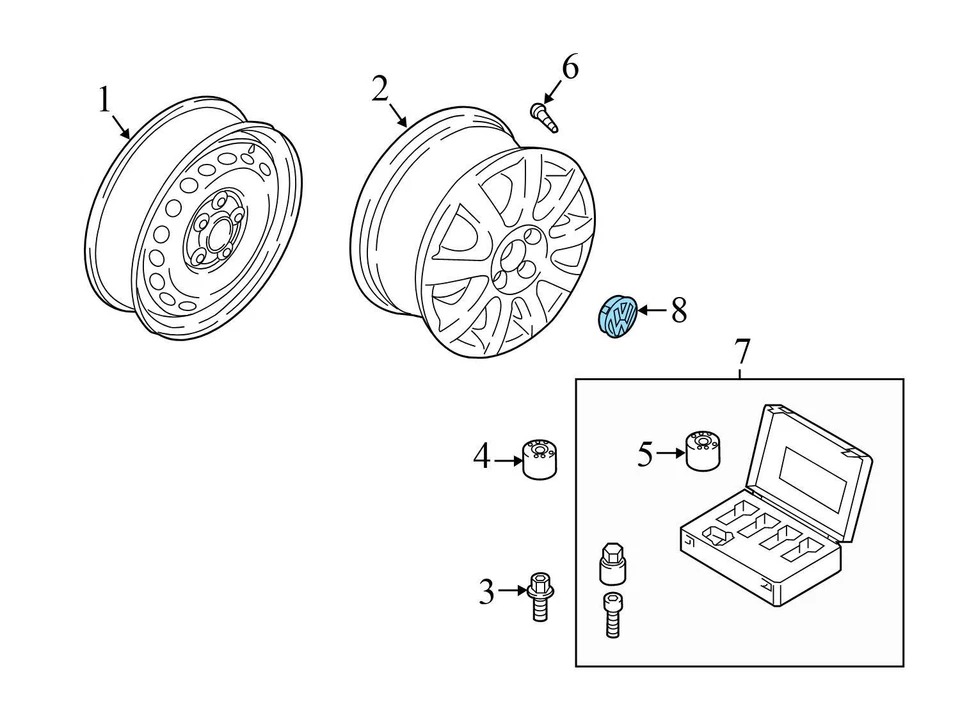 1
2
6
8
7
4
5
3