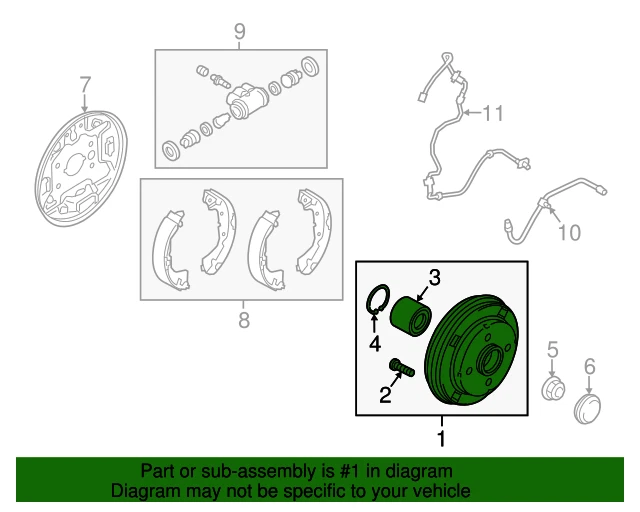 9

7

11

10

8

3

4

2

5

6

1

Part or sub-assembly is #1 in diagram
Diagram may not be specific to your vehicle