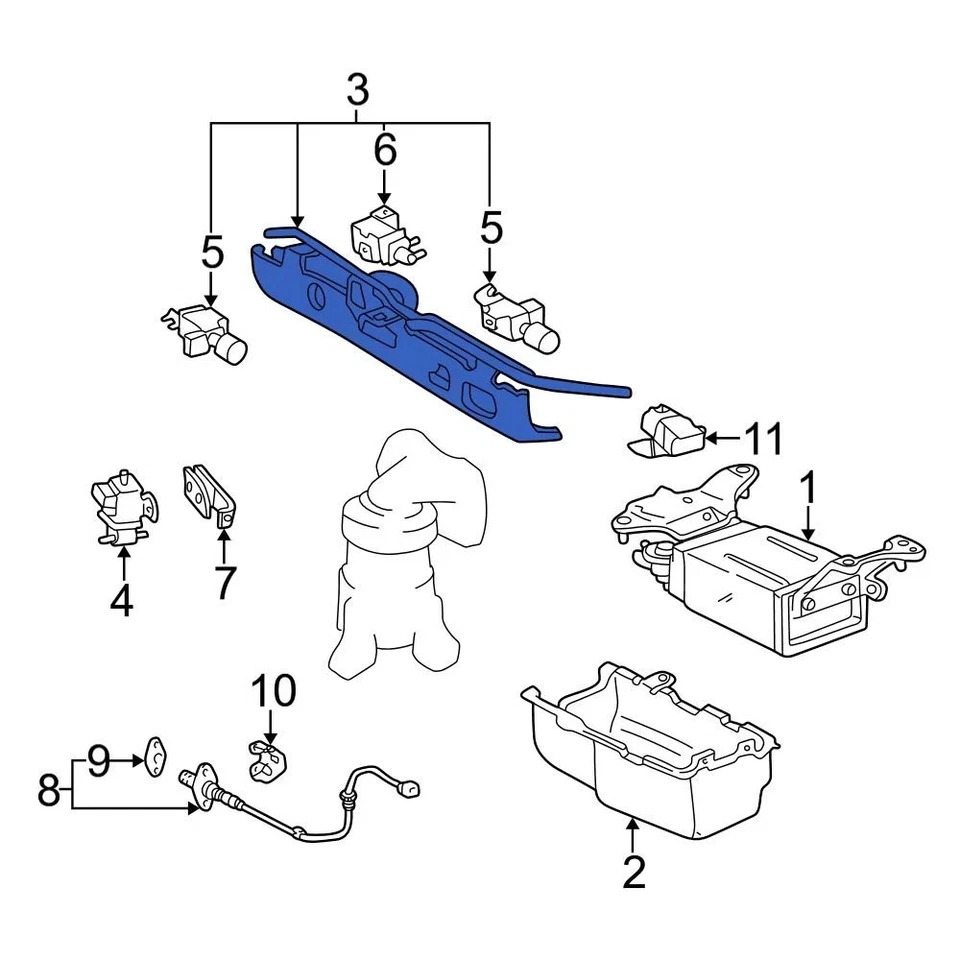 3
6
5
5
11
1
4
7
10
9
8
2