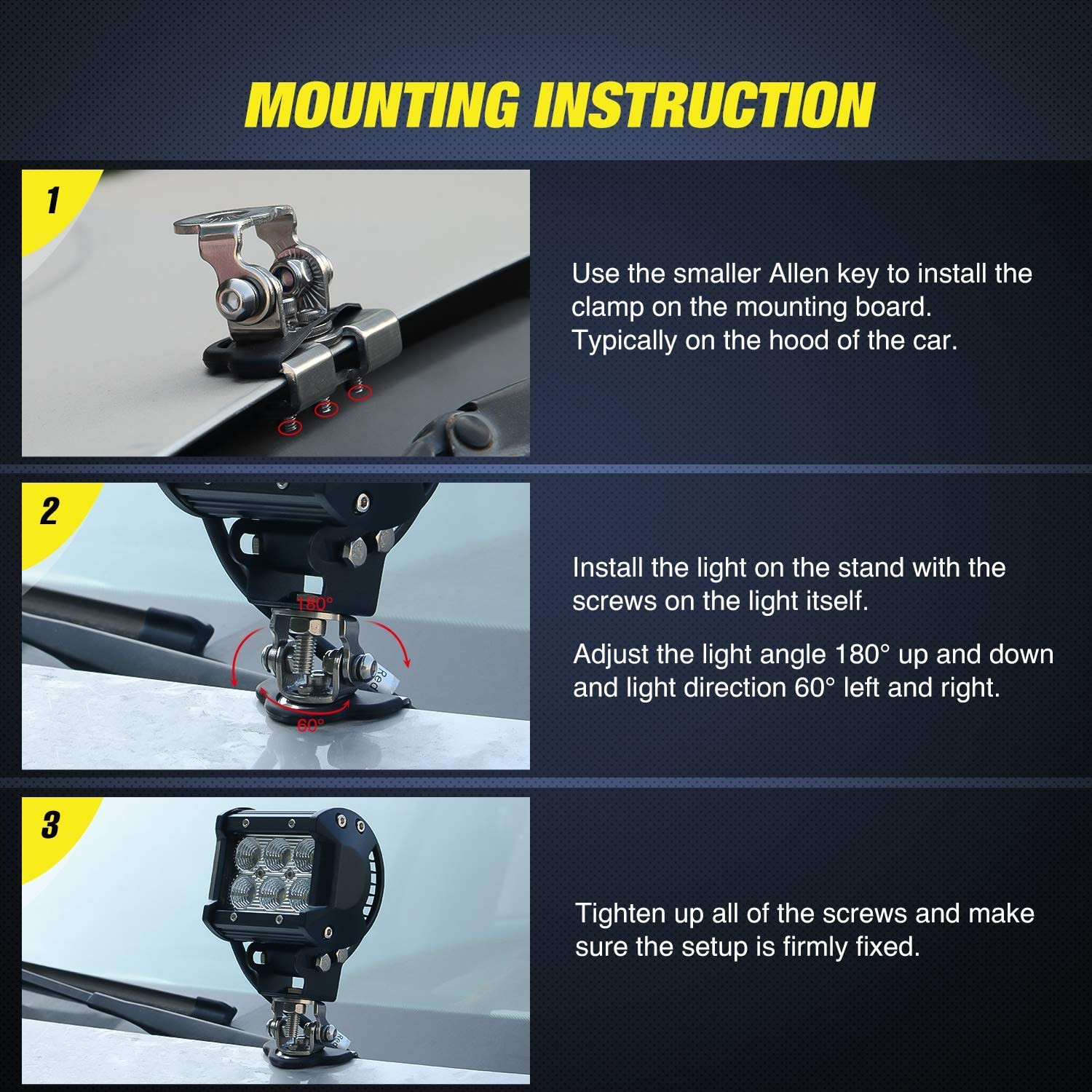 MOUNTING INSTRUCTION

1

Use the smaller Allen key to install the clamp on the mounting board. Typically on the hood of the car.

2

180°

Red

60°

Install the light on the stand with the screws on the light itself.

Adjust the light angle 180° up and down and light direction 60° left and right.

3

Red

Tighten up all of the screws and make sure the setup is firmly fixed.