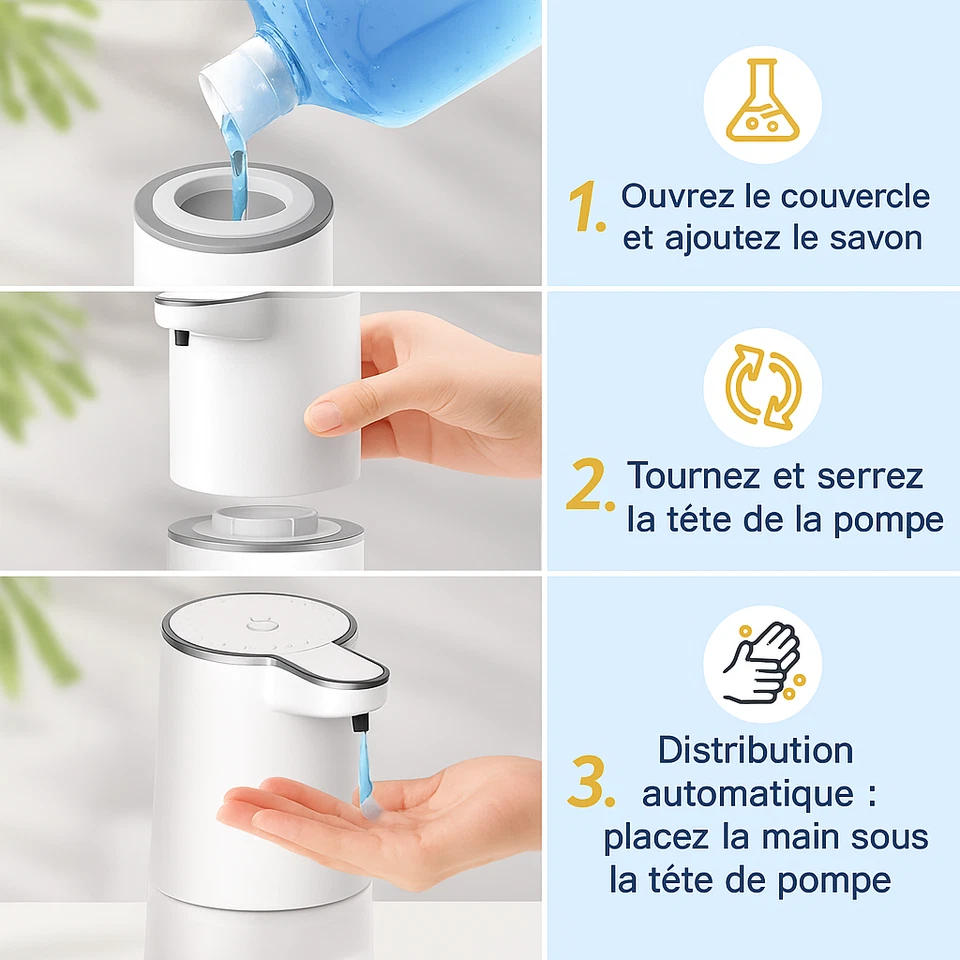 1. Ouvrez le couvercle et ajoutez le savon

2. Tournez et serrez la téte de la pompe

3. Distribution automatique : placez la main sous la téte de pompe