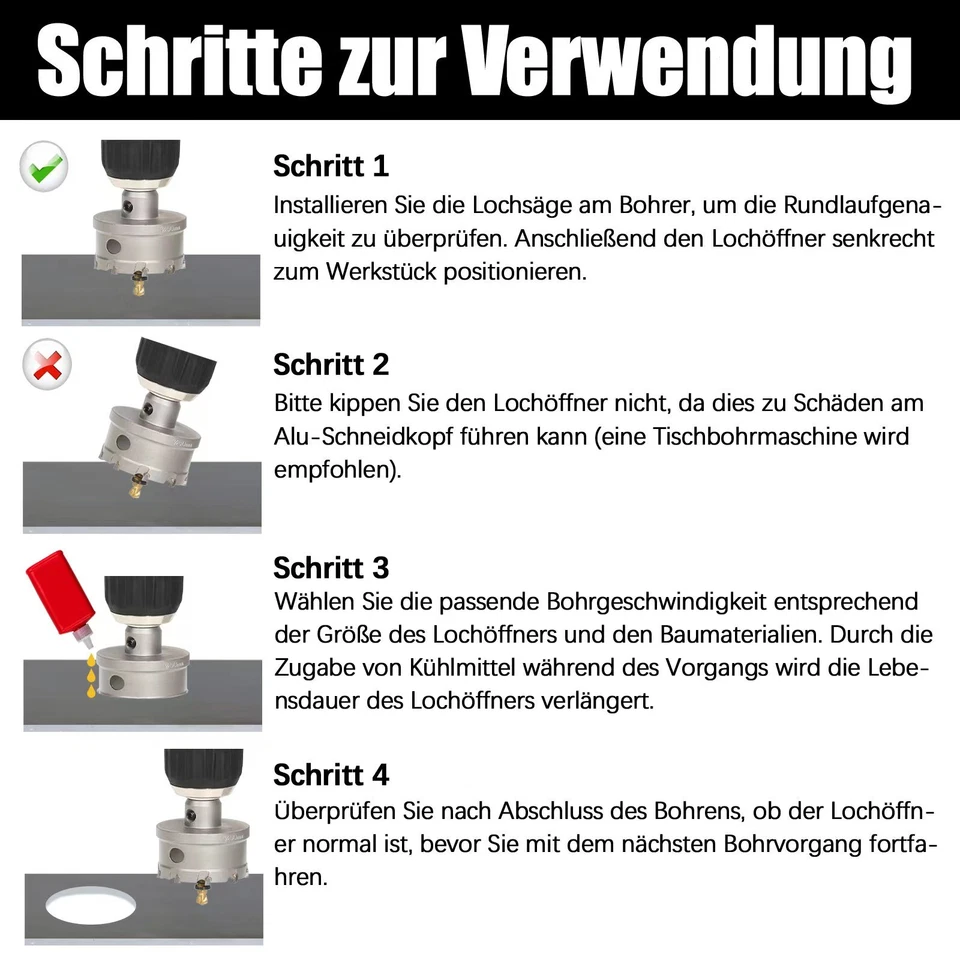 Schritte zur Verwendung

Schritt 1
Installieren Sie die Lochsäge am Bohrer, um die Rundlaufgenauigkeit zu überprüfen. Anschließend den Lochöffner senkrecht zum Werkstück positionieren.

Schritt 2
Bitte kippen Sie den Lochöffner nicht, da dies zu Schäden am Alu-Schneidkopf führen kann (eine Tischbohrmaschine wird empfohlen).

Schritt 3
Wählen Sie die passende Bohrgeschwindigkeit entsprechend der Größe des Lochöffners und den Baumaterialien. Durch die Zugabe von Kühlmittel während des Vorgangs wird die Lebensdauer des Lochöffners verlängert.

Schritt 4
Überprüfen Sie nach Abschluss des Bohrens, ob der Lochöffner normal ist, bevor Sie mit dem nächsten Bohrvorgang fortfahren.