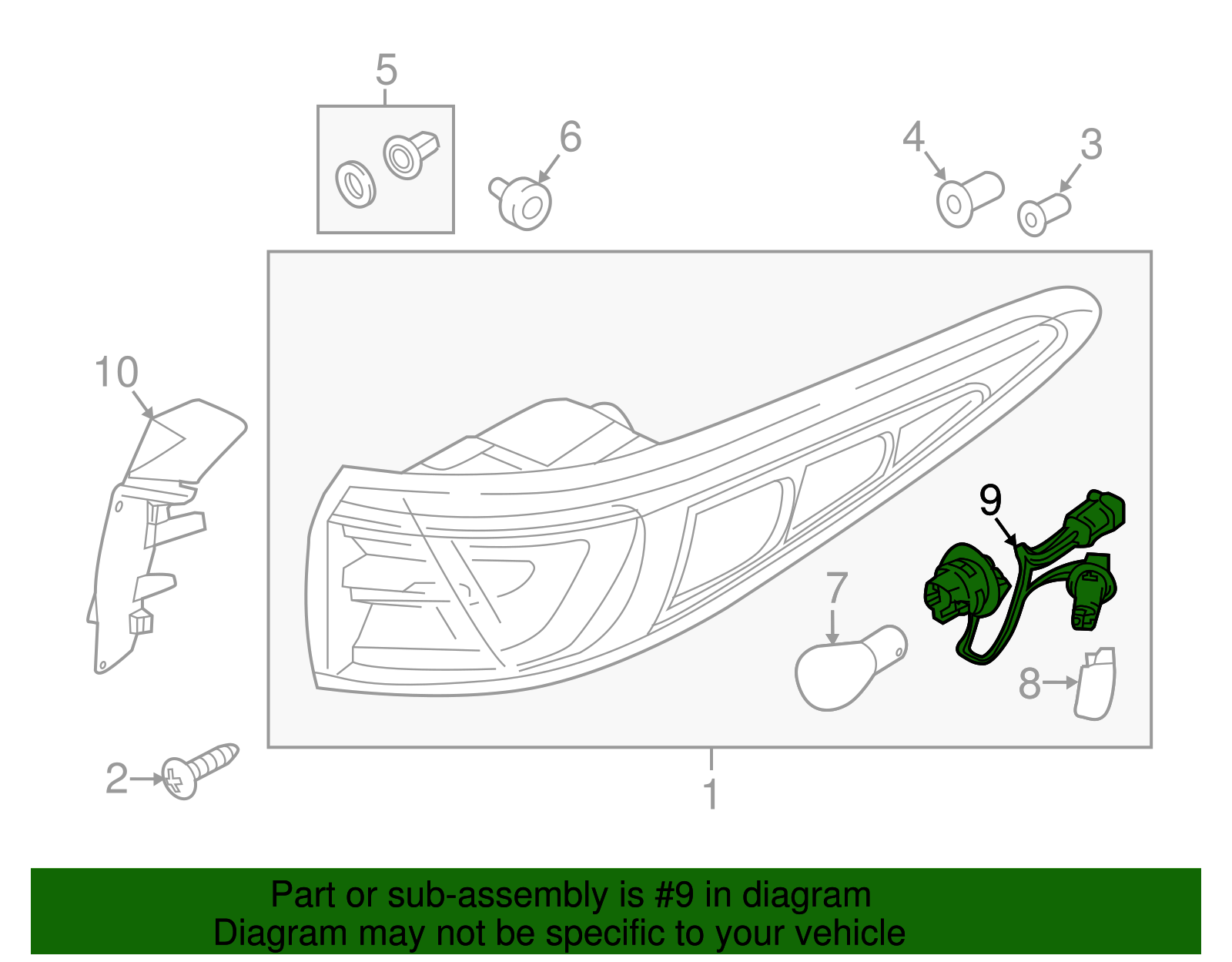 5
6
4
3
10
9
7
8
2
1

Part or sub-assembly is #9 in diagram
Diagram may not be specific to your vehicle