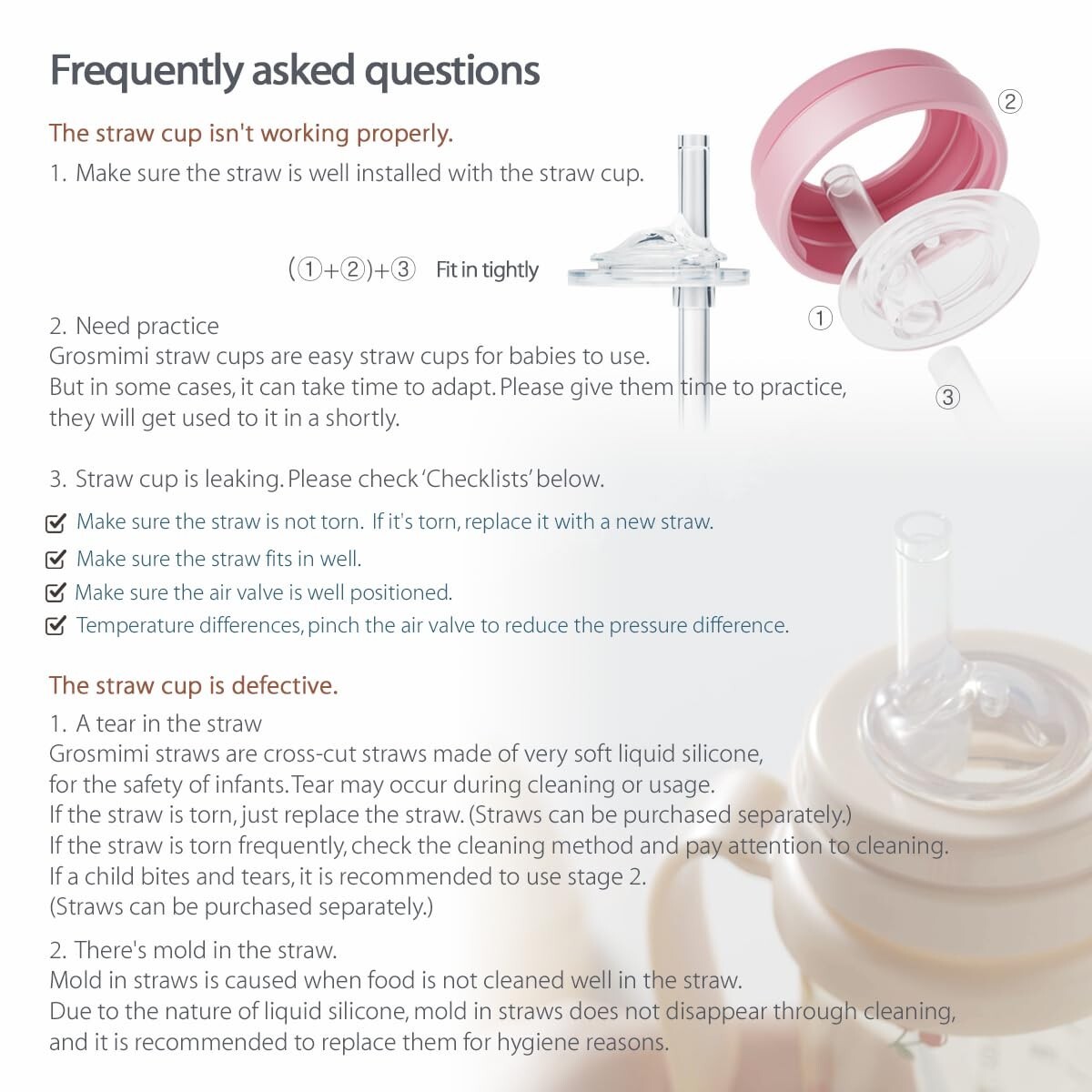 Frequently asked questions

The straw cup isn't working properly.

1. Make sure the straw is well installed with the straw cup.

(①+②)+③ Fit in tightly

②

①

③

2. Need practice
Grosmimi straw cups are easy straw cups for babies to use.
But in some cases, it can take time to adapt. Please give them time to practice, they will get used to it in a shortly.

3. Straw cup is leaking. Please check 'Checklists' below.

☑ Make sure the straw is not torn. If it's torn, replace it with a new straw.
☑ Make sure the straw fits in well.
☑ Make sure the air valve is well positioned.
☑ Temperature differences, pinch the air valve to reduce the pressure difference.

The straw cup is defective.

1. A tear in the straw
Grosmimi straws are cross-cut straws made of very soft liquid silicone,
for the safety of infants. Tear may occur during cleaning or usage.
If the straw is torn, just replace the straw. (Straws can be purchased separately.)
If the straw is torn frequently, check the cleaning method and pay attention to cleaning.
If a child bites and tears, it is recommended to use stage 2.
(Straws can be purchased separately.)

2. There's mold in the straw.
Mold in straws is caused when food is not cleaned well in the straw.
Due to the nature of liquid silicone, mold in straws does not disappear through cleaning,
and it is recommended to replace them for hygiene reasons.