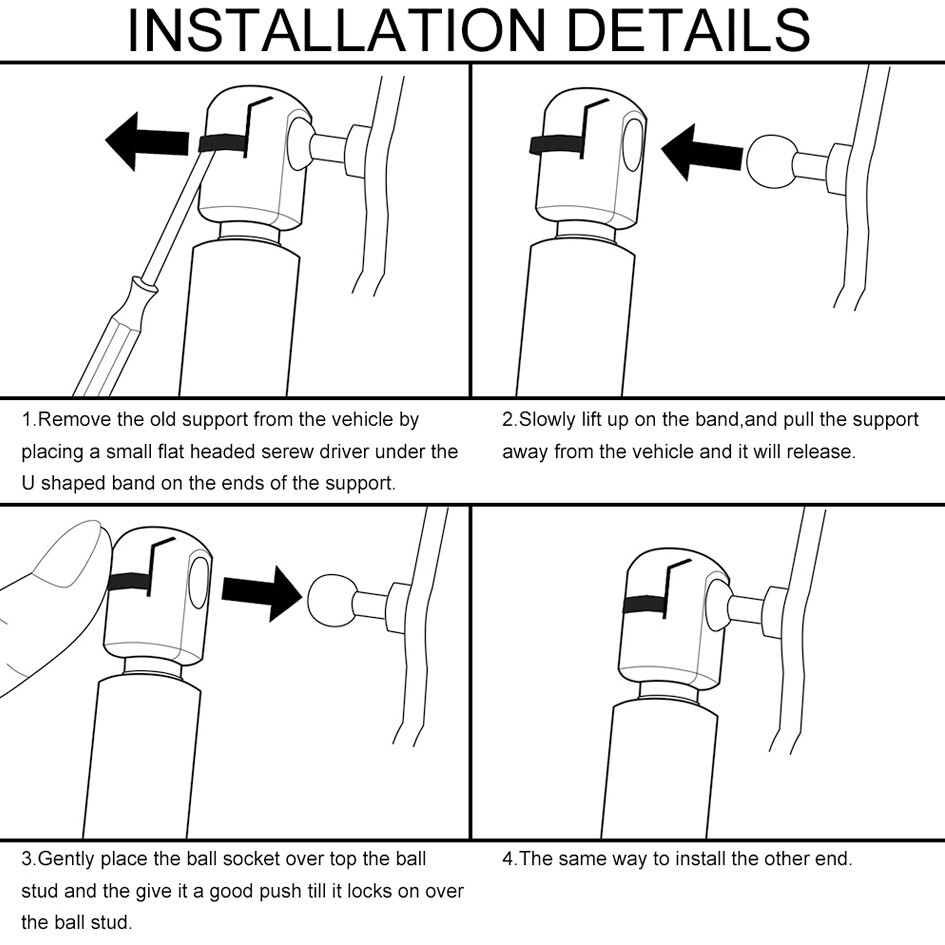 INSTALLATION DETAILS

1.Remove the old support from the vehicle by placing a small flat headed serew driver under the U shaped band on the ends of the support.

2.Slowly lift up on the band,and pull the support away from the vehicle and it will release.

3.Gently place the ball socket over top the ball stud and the give it a good push till it locks on over the ball stud.

4.The same way to install the other end.