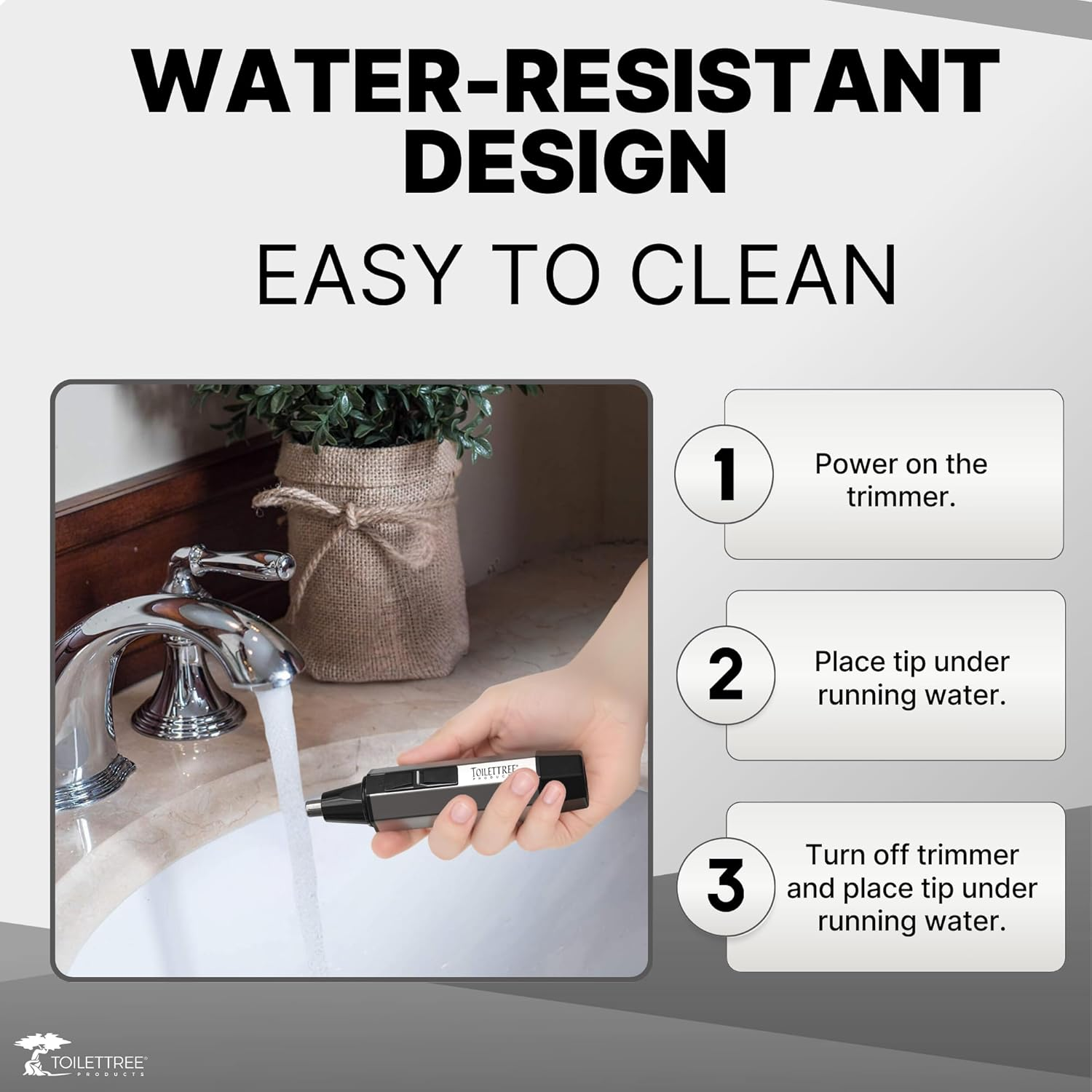 WATER-RESISTANT DESIGN

EASY TO CLEAN

TOILETTREE PRODUCTS

1 Power on the trimmer.

2 Place tip under running water.

3 Turn off trimmer and place tip under running water.

TOILETTREE PRODUCTS