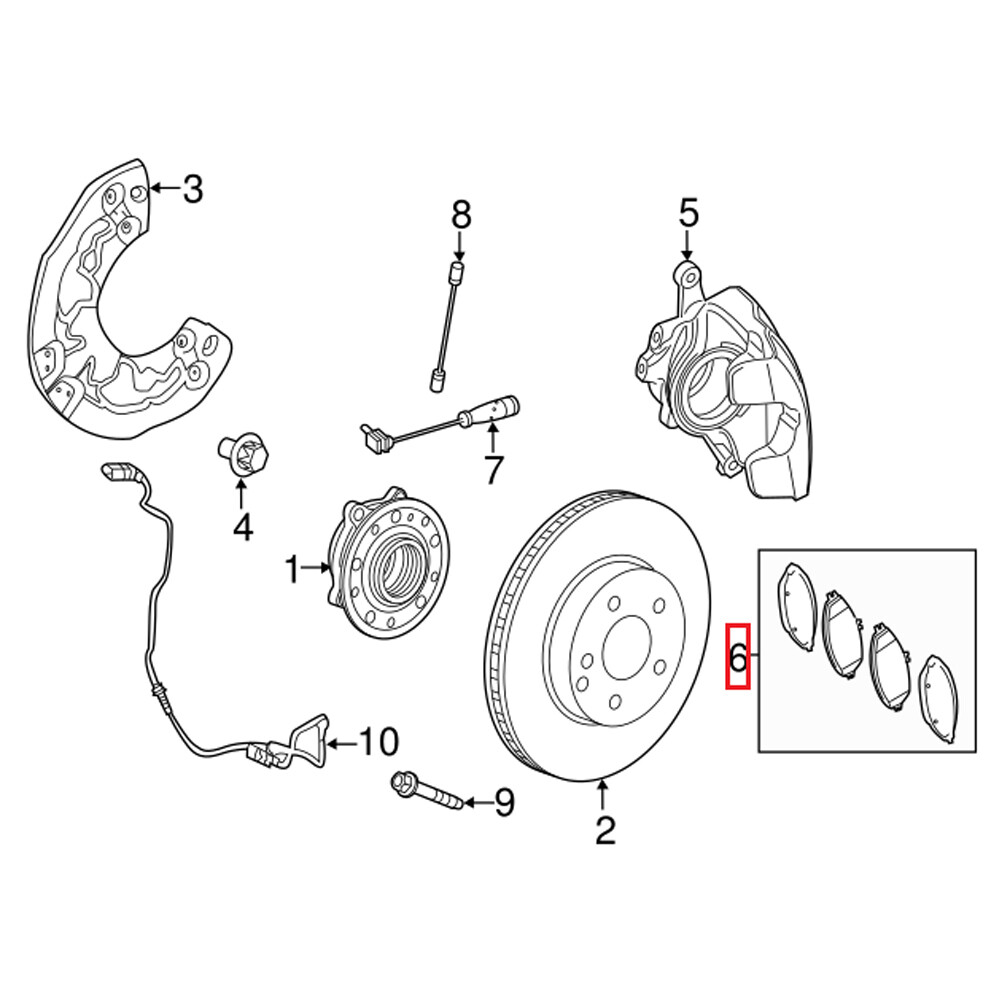 3
8
5
7
4
1
6
10
9
2