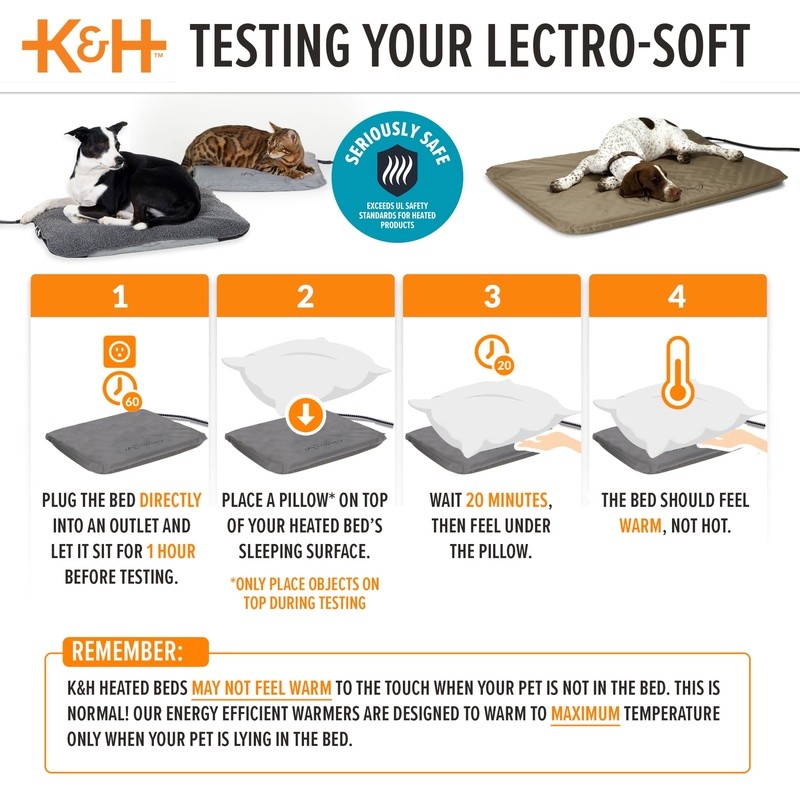 K&H™ TESTING YOUR LECTRO-SOFT

SERIOUSLY SAFE
EXCEEDS UL SAFETY STANDARDS FOR HEATED PRODUCTS

1

60

PLUG THE BED DIRECTLY INTO AN OUTLET AND LET IT SIT FOR 1 HOUR BEFORE TESTING.

2

PLACE A PILLOW* ON TOP OF YOUR HEATED BED'S SLEEPING SURFACE.

*ONLY PLACE OBJECTS ON TOP DURING TESTING

3

20

WAIT 20 MINUTES, THEN FEEL UNDER THE PILLOW.

4

THE BED SHOULD FEEL WARM, NOT HOT.

REMEMBER:

K&H HEATED BEDS MAY NOT FEEL WARM TO THE TOUCH WHEN YOUR PET IS NOT IN THE BED. THIS IS NORMAL! OUR ENERGY EFFICIENT WARMERS ARE DESIGNED TO WARM TO MAXIMUM TEMPERATURE ONLY WHEN YOUR PET IS LYING IN THE BED.